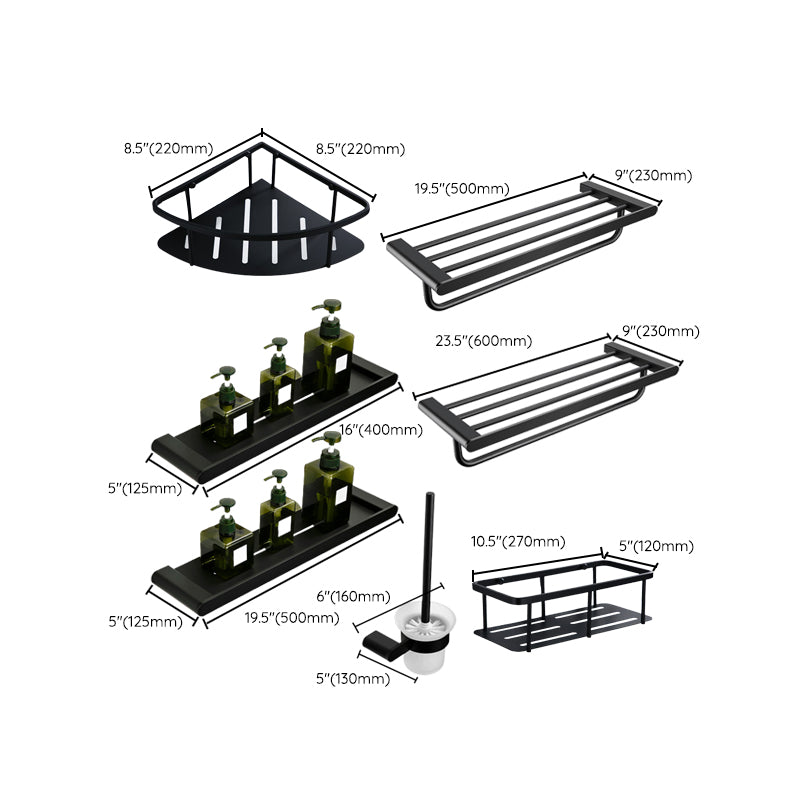 8.5"(220mm)
8.5"(220mm)
19.5"(500mm)
9"(230mm)
23.5"(600mm)
9"(230mm)
16"(400mm)
5"(125mm)
5"(125mm)
19.5"(500mm)
6"(160mm)
5"(130mm)
10.5"(270mm)
5"(120mm)