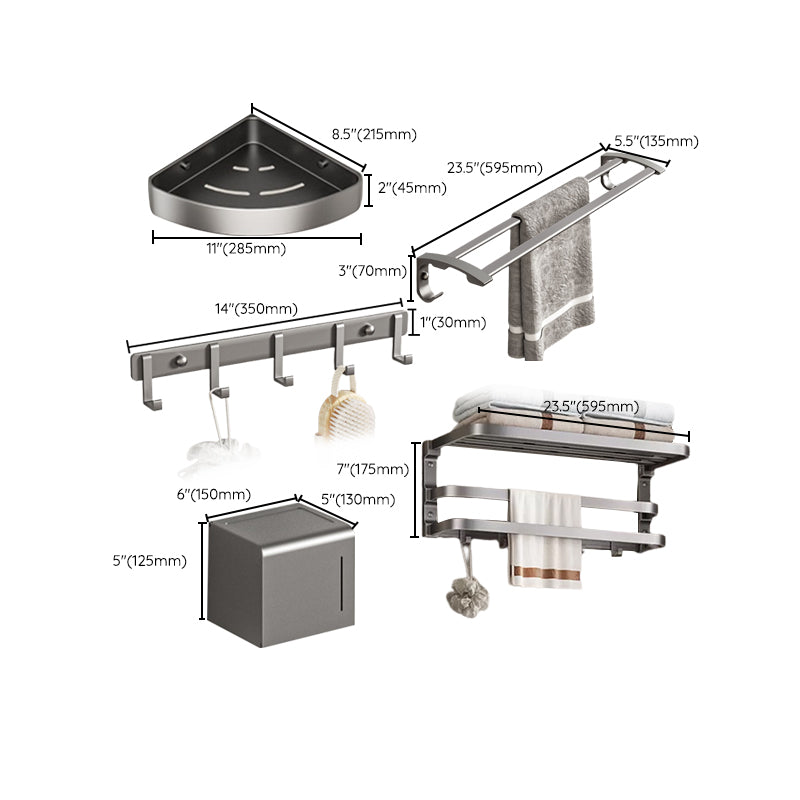 8.5"(215mm)
2"(45mm)
11"(285mm)

5.5"(135mm)
23.5"(595mm)
3"(70mm)

14"(350mm)
1"(30mm)

23.5"(595mm)
7"(175mm)

6"(150mm)
5"(130mm)
5"(125mm)