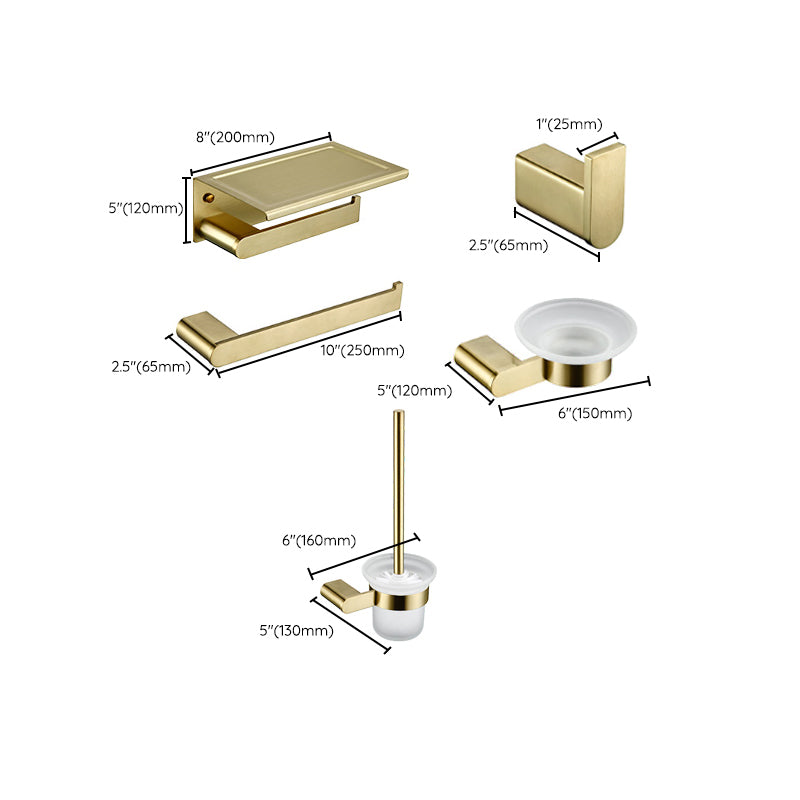 8"(200mm)

5"(120mm)

1"(25mm)

2.5"(65mm)

2.5"(65mm)

10"(250mm)

5"(120mm)

6"(150mm)

6"(160mm)

5"(130mm)