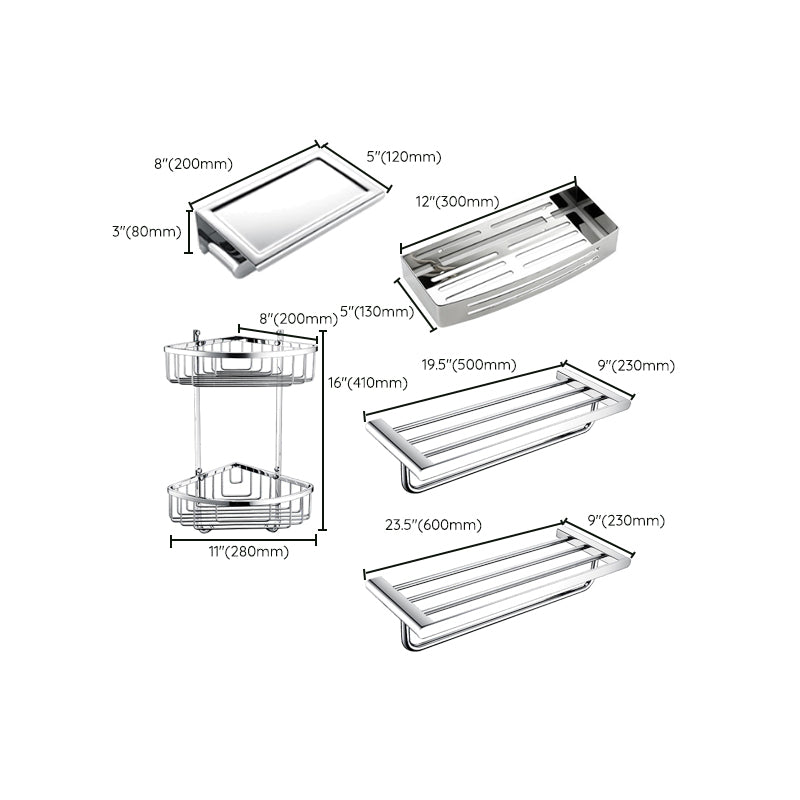 8"(200mm)

5"(120mm)

3"(80mm)

12"(300mm)

5"(130mm)

8"(200mm)

16"(410mm)

11"(280mm)

19.5"(500mm)

9"(230mm)

23.5"(600mm)

9"(230mm)