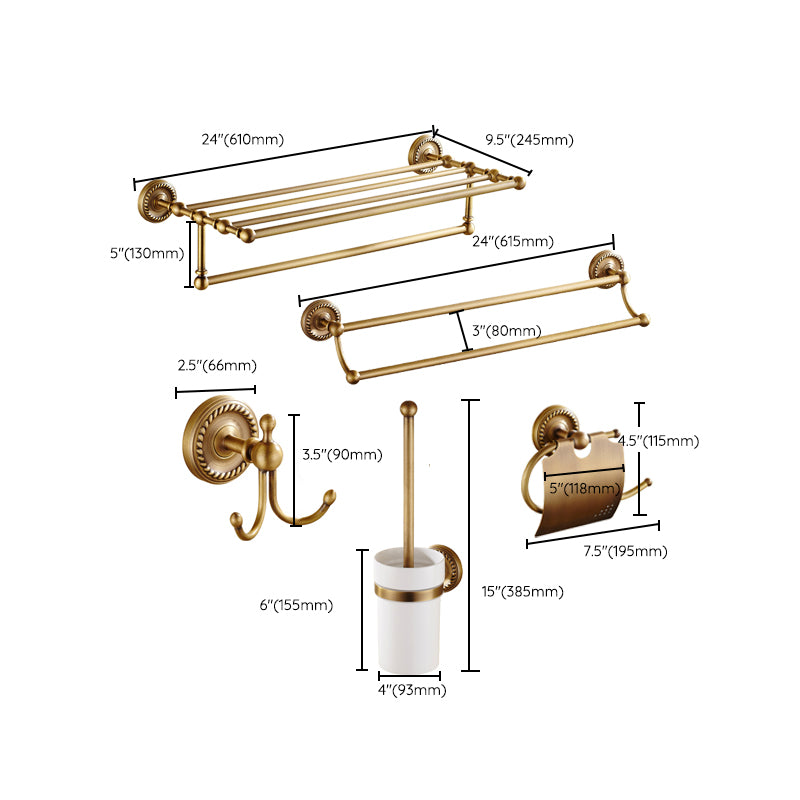 24"(610mm)
9.5"(245mm)
5"(130mm)
24"(615mm)
3"(80mm)
2.5"(66mm)
3.5"(90mm)
4.5"(115mm)
5"(118mm)
7.5"(195mm)
6"(155mm)
15"(385mm)
4"(93mm)