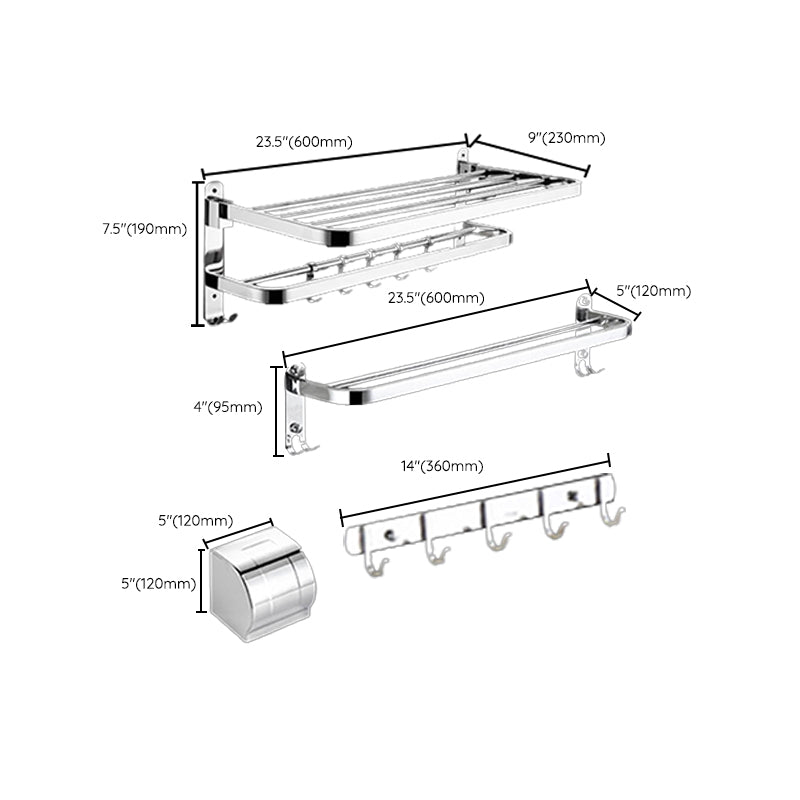 23.5"(600mm)

9"(230mm)

7.5"(190mm)

23.5"(600mm)

5"(120mm)

4"(95mm)

14"(360mm)

5"(120mm)

5"(120mm)