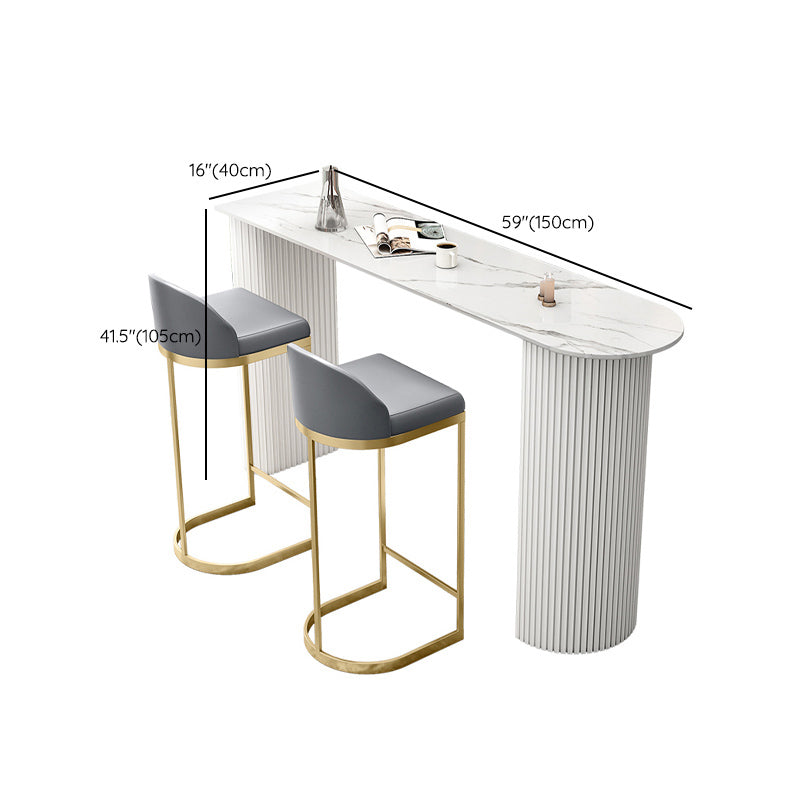 16"(40cm)

59"(150cm)

41.5"(105cm)