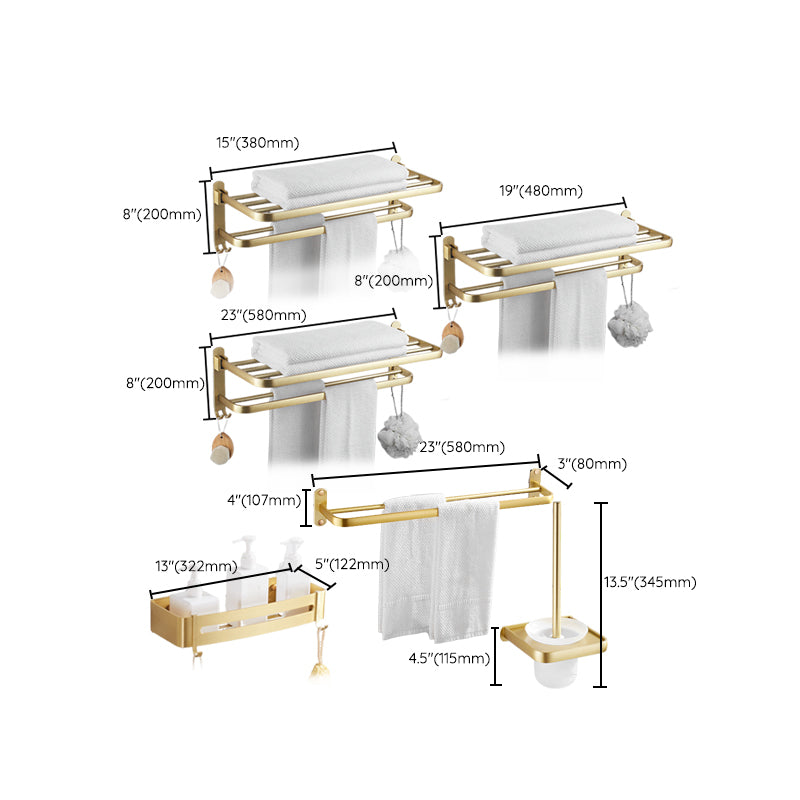 15"(380mm)

8"(200mm)

19"(480mm)

8"(200mm)

23"(580mm)

8"(200mm)

23"(580mm)

3"(80mm)

4"(107mm)

13"(322mm)

5"(122mm)

13.5"(345mm)

4.5"(115mm)