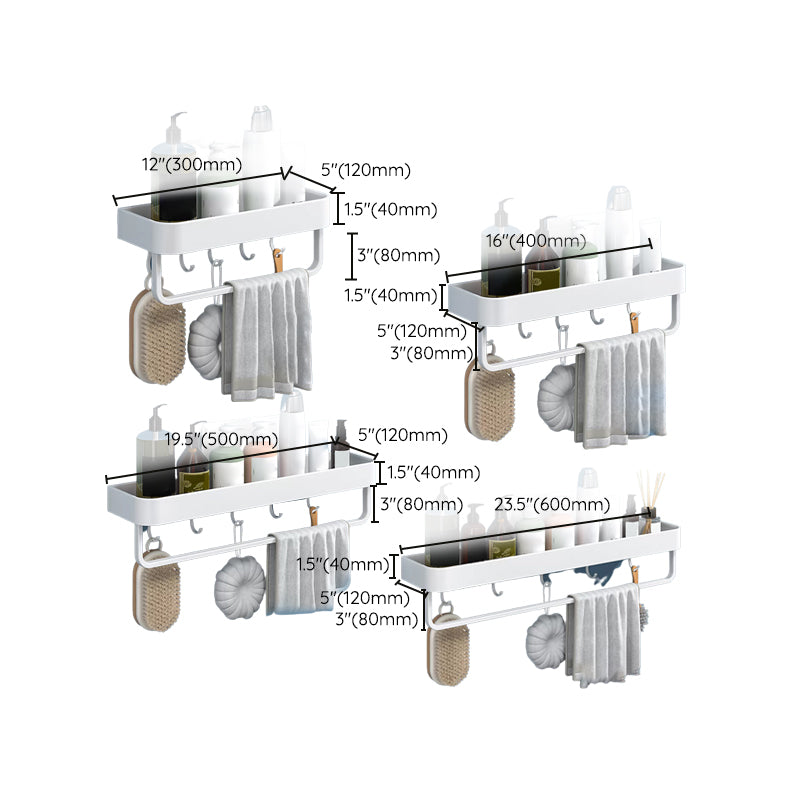 12"(300mm)
5"(120mm)
1.5"(40mm)
3"(80mm)

16"(400mm)
1.5"(40mm)
5"(120mm)
3"(80mm)

19.5"(500mm)
5"(120mm)
1.5"(40mm)
3"(80mm)

23.5"(600mm)
1.5"(40mm)
5"(120mm)
3"(80mm)