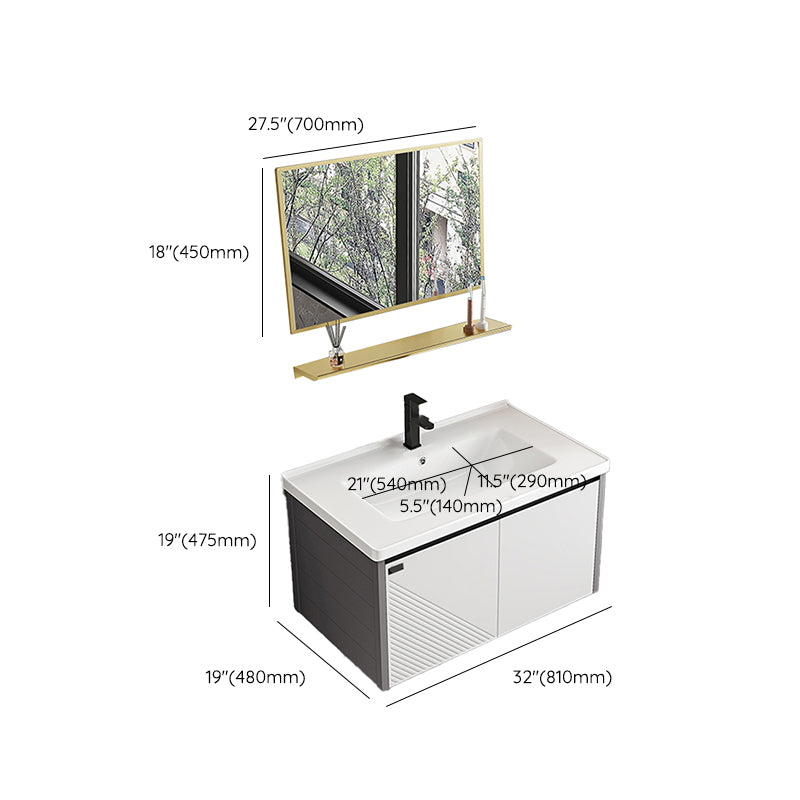 27.5"(700mm)

18"(450mm)

21"(540mm)

11.5"(290mm)

5.5"(140mm)

19"(475mm)

19"(480mm)

32"(810mm)