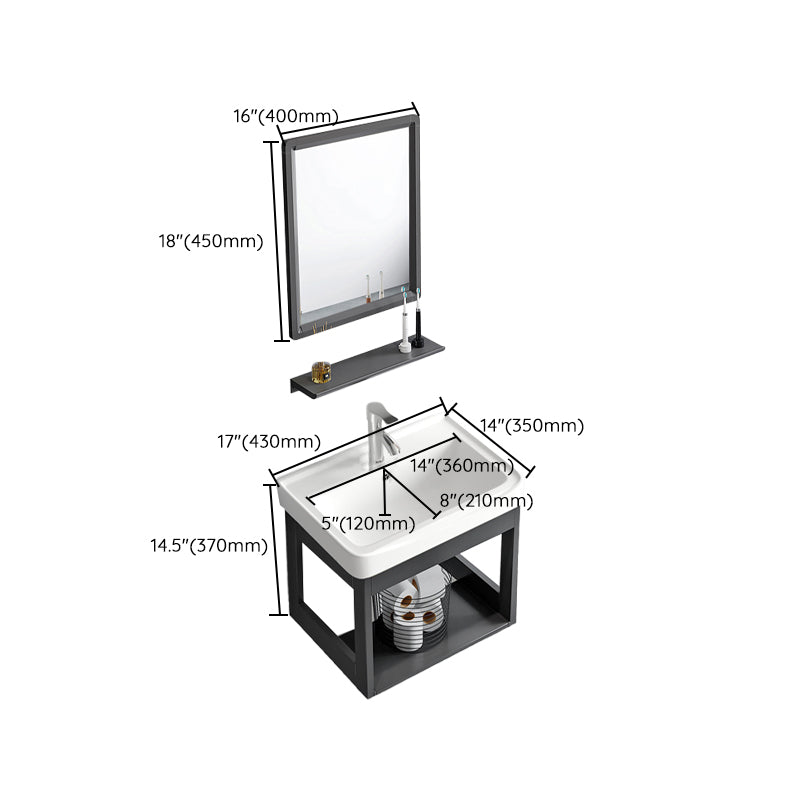 16"(400mm)

18"(450mm)

17"(430mm)

14"(350mm)

14"(360mm)

8"(210mm)

5"(120mm)

14.5"(370mm)