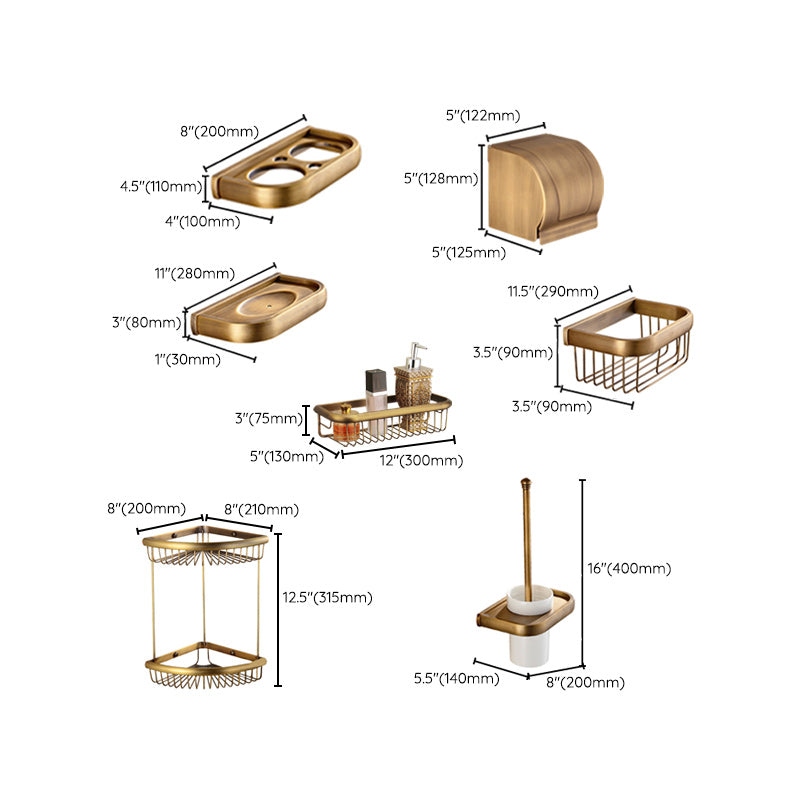 8"(200mm)
4.5"(110mm)
4"(100mm)

5"(122mm)
5"(128mm)
5"(125mm)

11"(280mm)
3"(80mm)
1"(30mm)

11.5"(290mm)
3.5"(90mm)
3.5"(90mm)

3"(75mm)
5"(130mm)
12"(300mm)

8"(200mm)
8"(210mm)
12.5"(315mm)

16"(400mm)
5.5"(140mm)
8"(200mm)