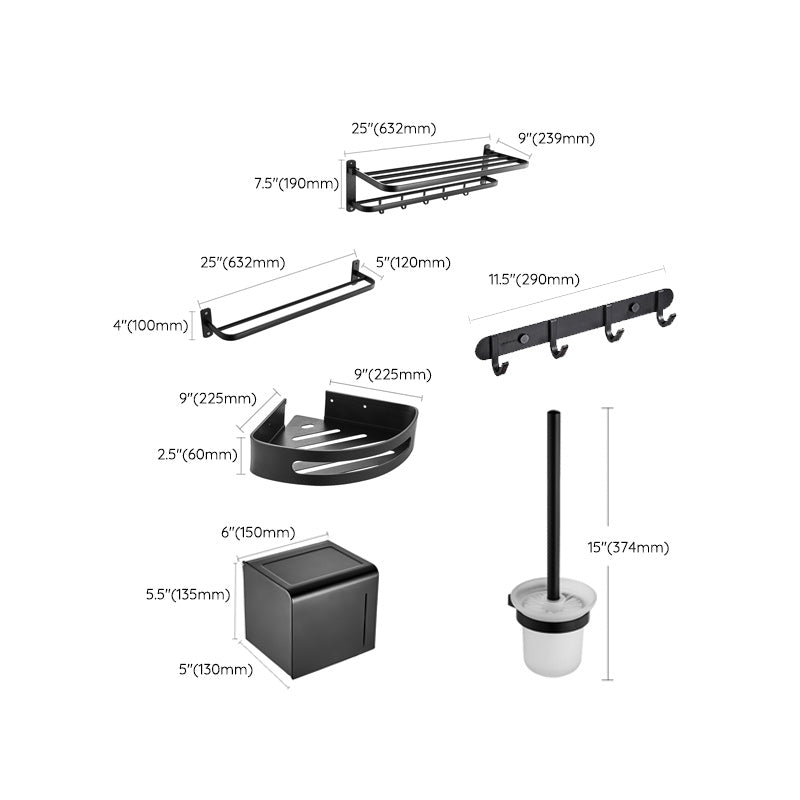 25"(632mm)
9"(239mm)
7.5"(190mm)

25"(632mm)
5"(120mm)
4"(100mm)

11.5"(290mm)

9"(225mm)
9"(225mm)
2.5"(60mm)

6"(150mm)
5.5"(135mm)
5"(130mm)

15"(374mm)