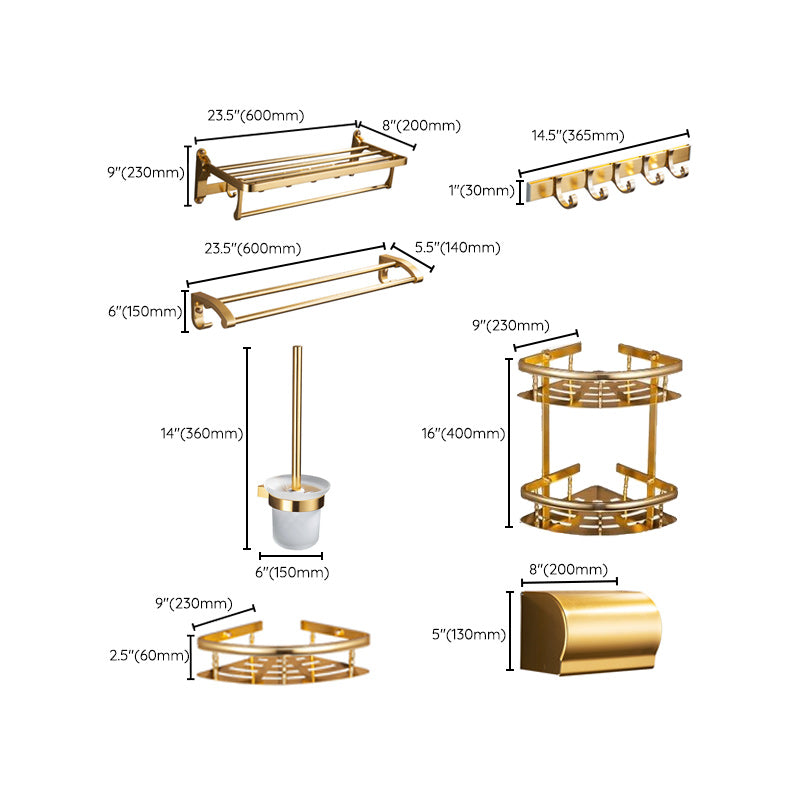 23.5"(600mm)
8"(200mm)
9"(230mm)
14.5"(365mm)
1"(30mm)
23.5"(600mm)
5.5"(140mm)
6"(150mm)
9"(230mm)
14"(360mm)
16"(400mm)
6"(150mm)
8"(200mm)
9"(230mm)
2.5"(60mm)
5"(130mm)