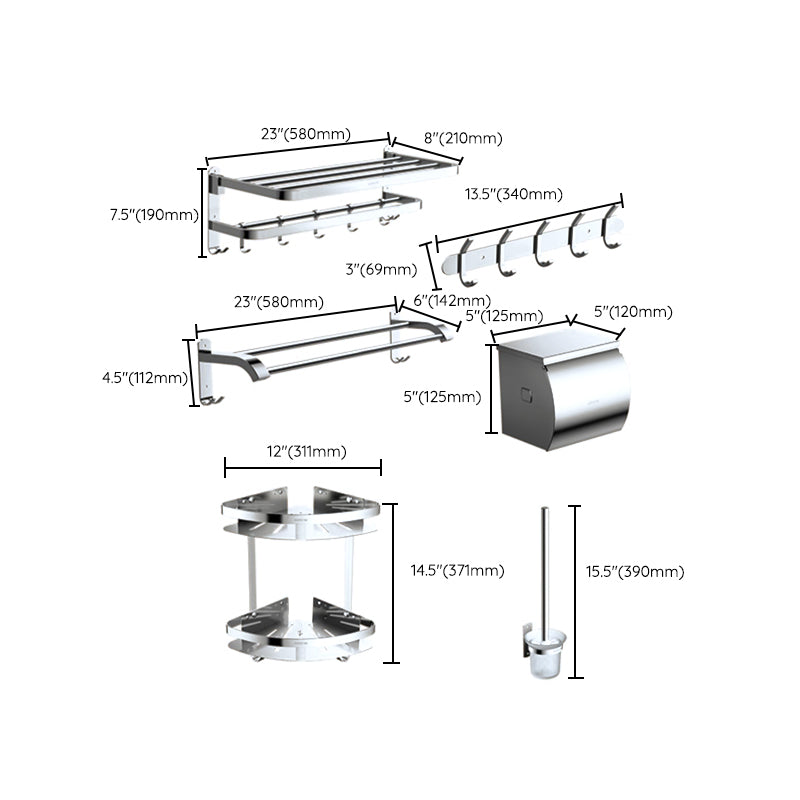 23"(580mm)
8"(210mm)
7.5"(190mm)
13.5"(340mm)
3"(69mm)
23"(580mm)
6"(142mm)
5"(125mm)
5"(120mm)
4.5"(112mm)
5"(125mm)
12"(311mm)
14.5"(371mm)
15.5"(390mm)