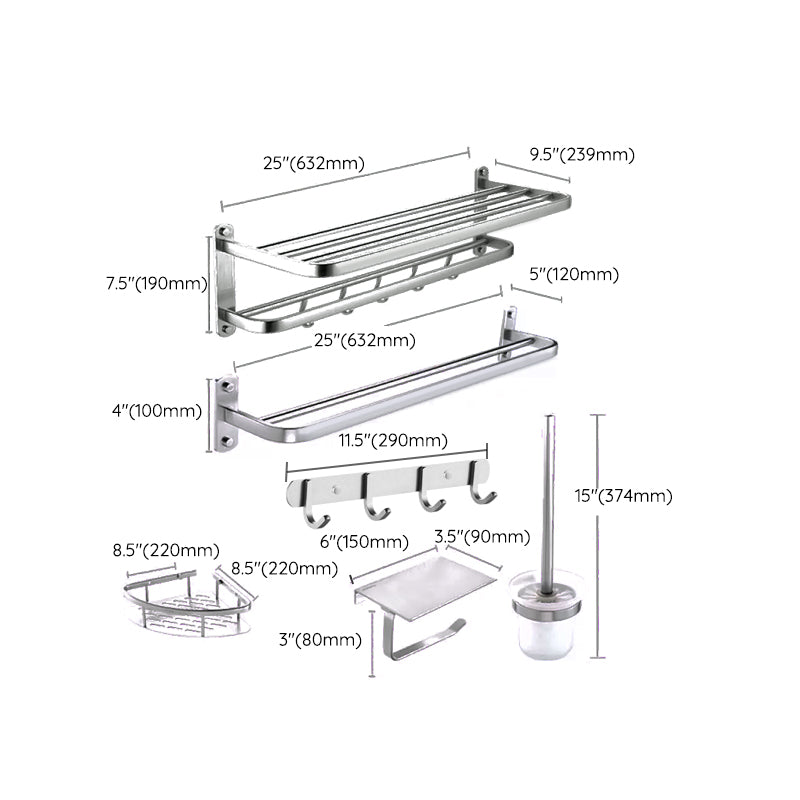 25"(632mm)
9.5"(239mm)
7.5"(190mm)
5"(120mm)
25"(632mm)
4"(100mm)
11.5"(290mm)
15"(374mm)
6"(150mm)
3.5"(90mm)
8.5"(220mm)
8.5"(220mm)
3"(80mm)