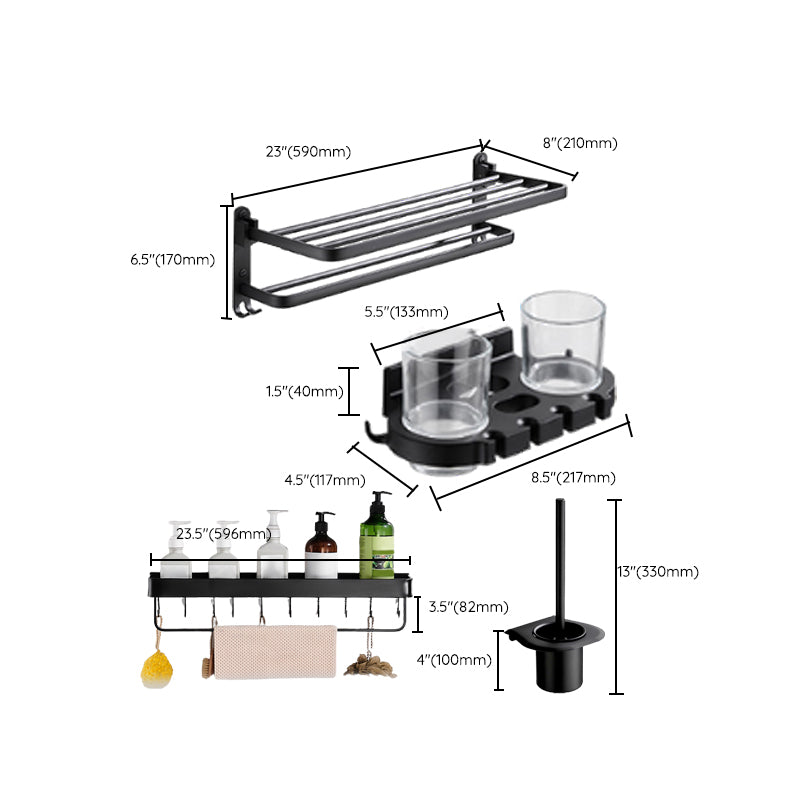 23"(590mm)
8"(210mm)
6.5"(170mm)
5.5"(133mm)
1.5"(40mm)
4.5"(117mm)
8.5"(217mm)
23.5"(596mm)
3.5"(82mm)
13"(330mm)
4"(100mm)