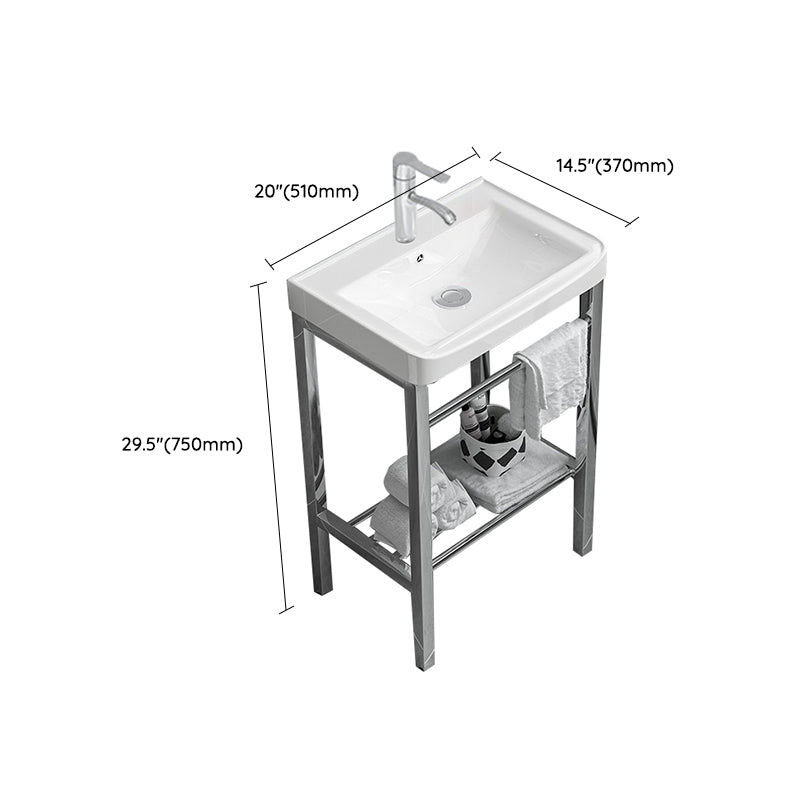 20"(510mm)

14.5"(370mm)

29.5"(750mm)