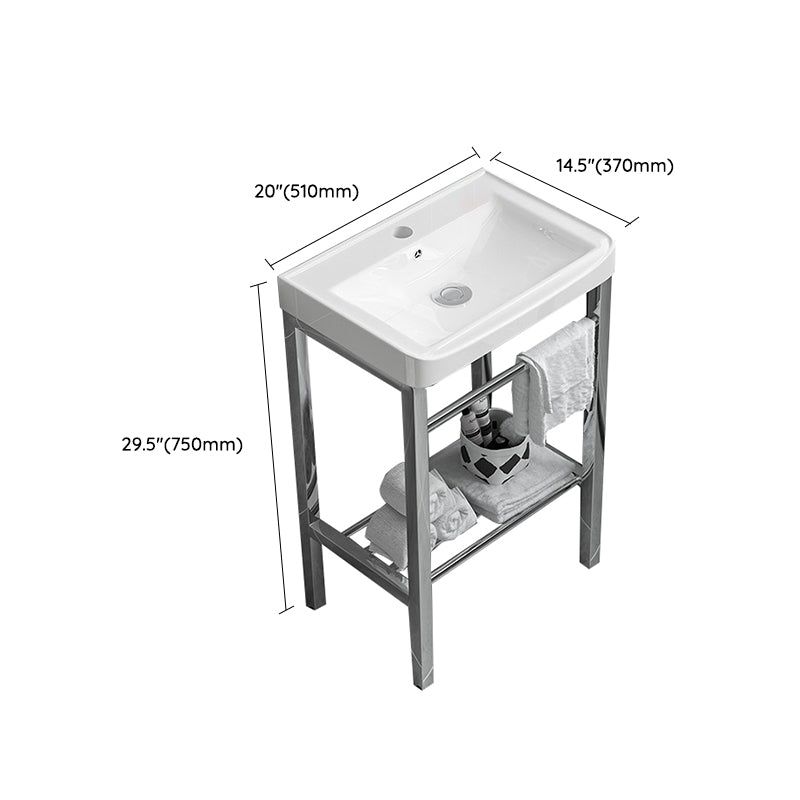 20"(510mm)
14.5"(370mm)
29.5"(750mm)