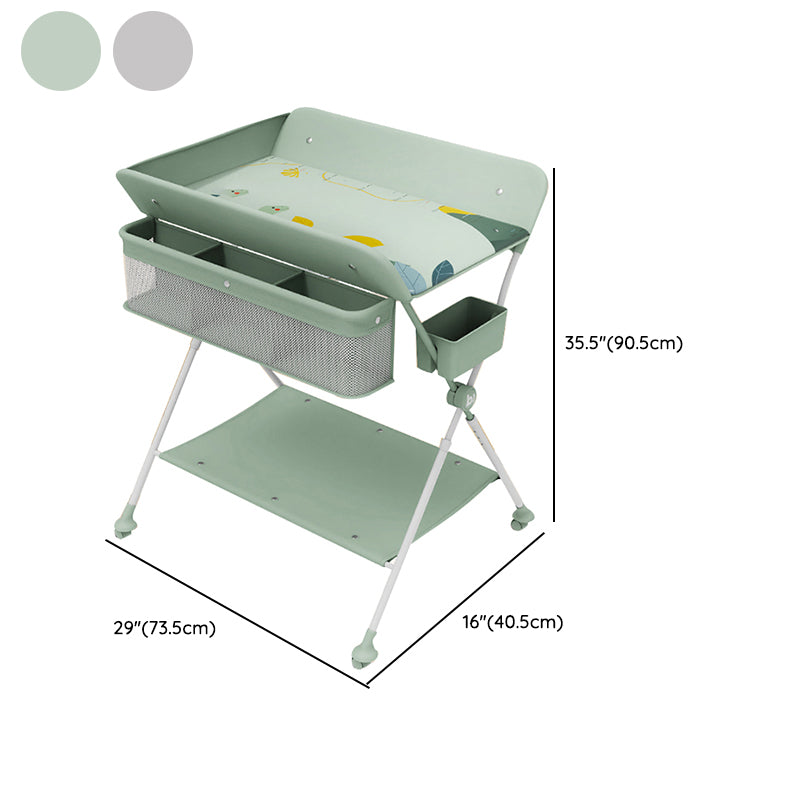 35.5"(90.5cm)

29"(73.5cm)

16"(40.5cm)