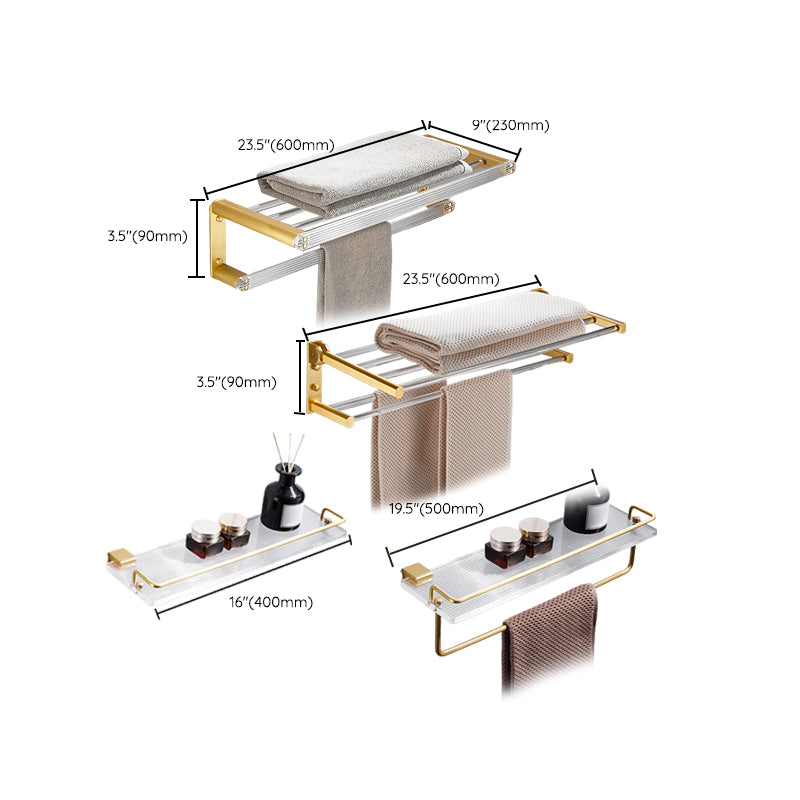 23.5"(600mm)

9"(230mm)

3.5"(90mm)

23.5"(600mm)

3.5"(90mm)

19.5"(500mm)

16"(400mm)