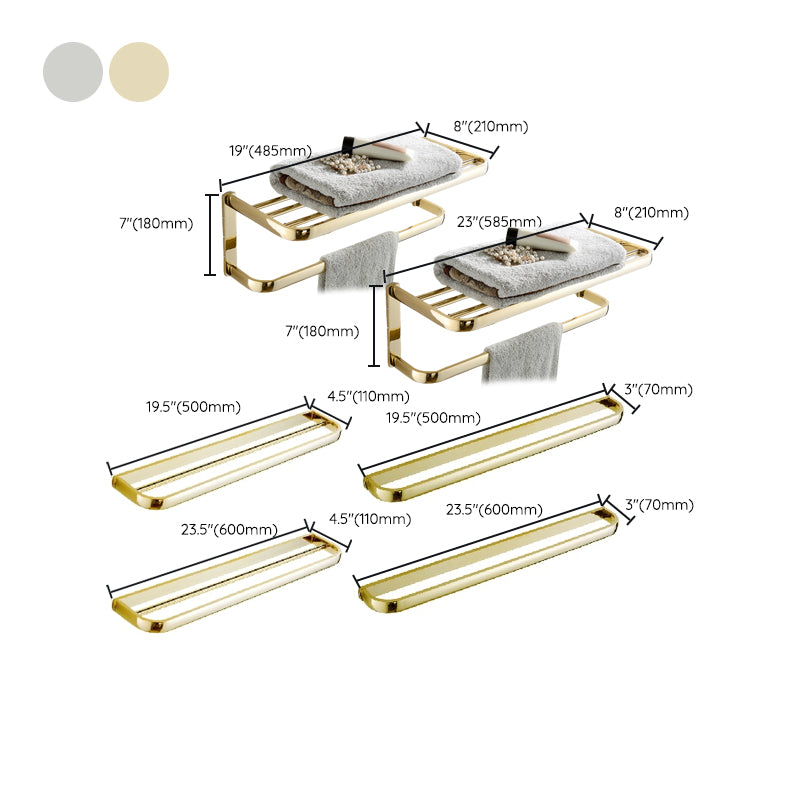 19"(485mm)

8"(210mm)

7"(180mm)

23"(585mm)

8"(210mm)

7"(180mm)

19.5"(500mm)

4.5"(110mm)

19.5"(500mm)

3"(70mm)

23.5"(600mm)

4.5"(110mm)

23.5"(600mm)

3"(70mm)