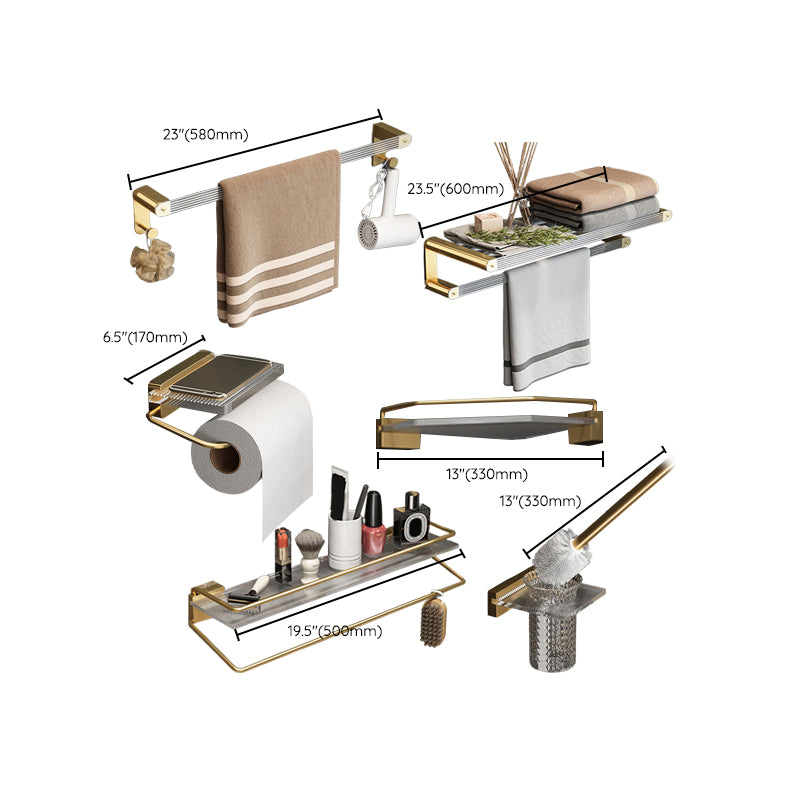 23"(580mm)

23.5"(600mm)

6.5"(170mm)

13"(330mm)

13"(330mm)

19.5"(500mm)