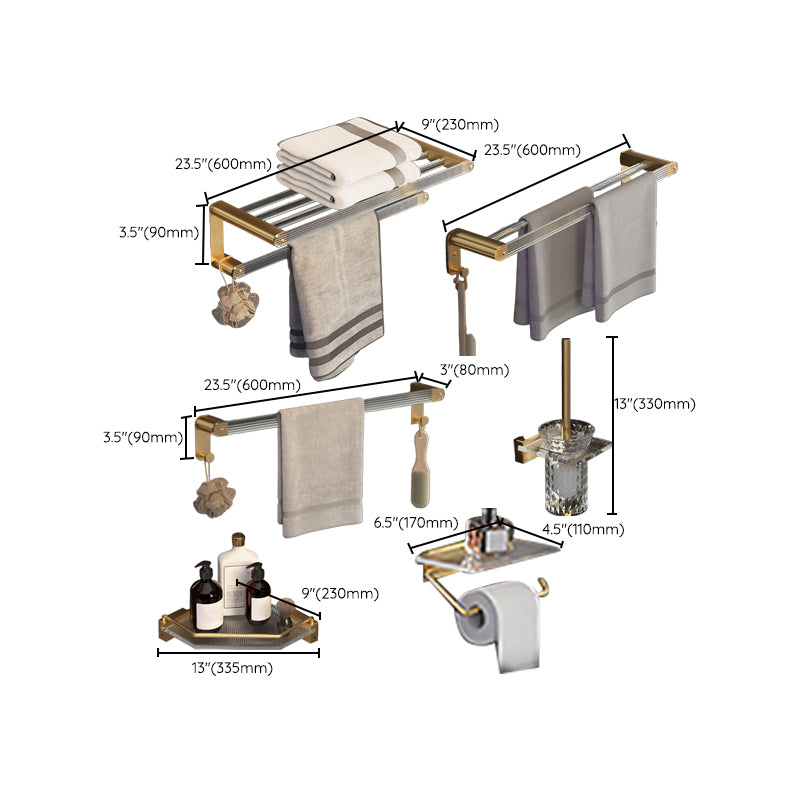 9"(230mm)
23.5"(600mm)
23.5"(600mm)
3.5"(90mm)
23.5"(600mm)
3"(80mm)
3.5"(90mm)
13"(330mm)
6.5"(170mm)
4.5"(110mm)
9"(230mm)
13"(335mm)