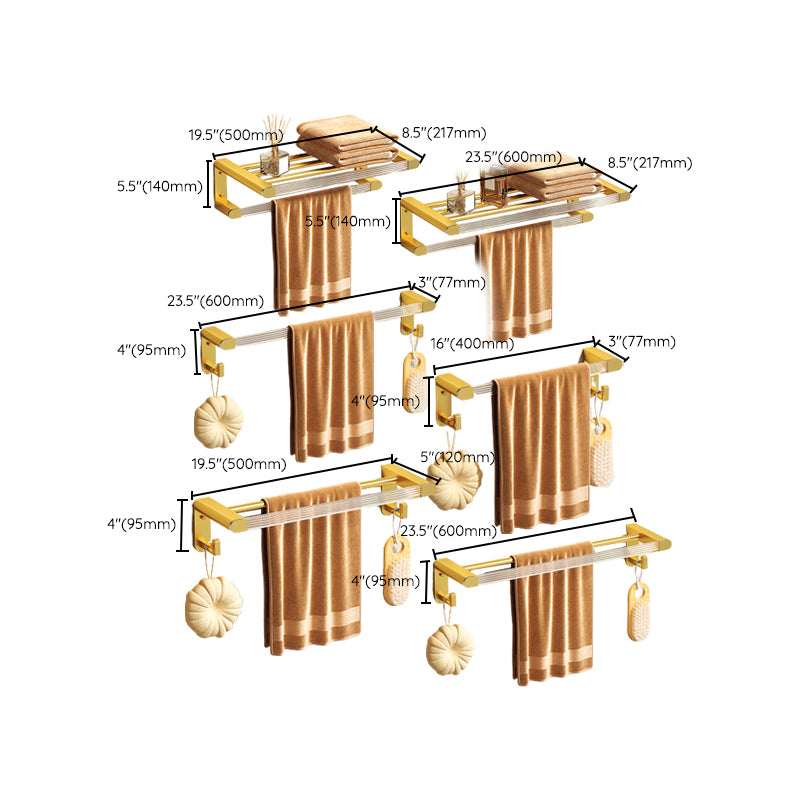 19.5"(500mm)
8.5"(217mm)
5.5"(140mm)
23.5"(600mm)
8.5"(217mm)
5.5"(140mm)
23.5"(600mm)
3"(77mm)
4"(95mm)
16"(400mm)
3"(77mm)
4"(95mm)
19.5"(500mm)
5"(120mm)
4"(95mm)
23.5"(600mm)
4"(95mm)