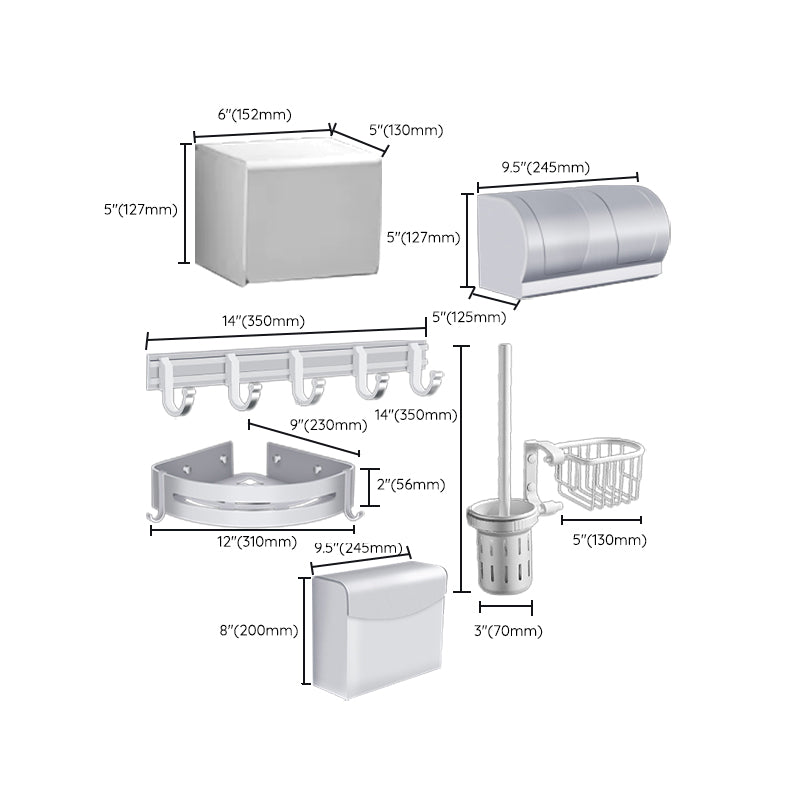 6"(152mm)
5"(130mm)
5"(127mm)
9.5"(245mm)
5"(127mm)
5"(125mm)
14"(350mm)
14"(350mm)
9"(230mm)
2"(56mm)
12"(310mm)
5"(130mm)
9.5"(245mm)
8"(200mm)
3"(70mm)