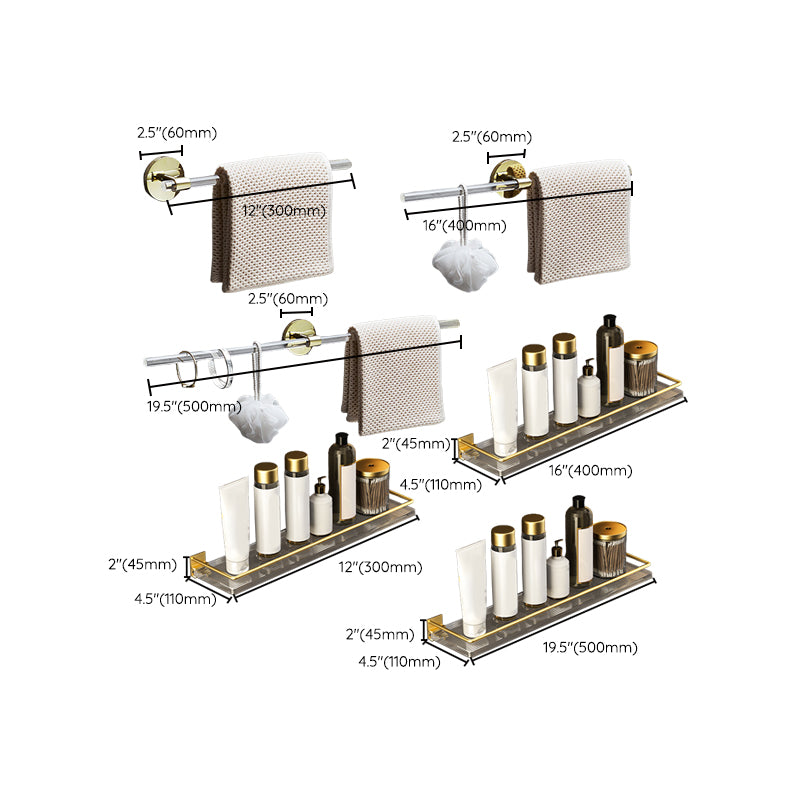 2.5"(60mm)
12"(300mm)

2.5"(60mm)
16"(400mm)

2.5"(60mm)
19.5"(500mm)

2"(45mm)
4.5"(110mm)
16"(400mm)

2"(45mm)
4.5"(110mm)
12"(300mm)

2"(45mm)
4.5"(110mm)
19.5"(500mm)