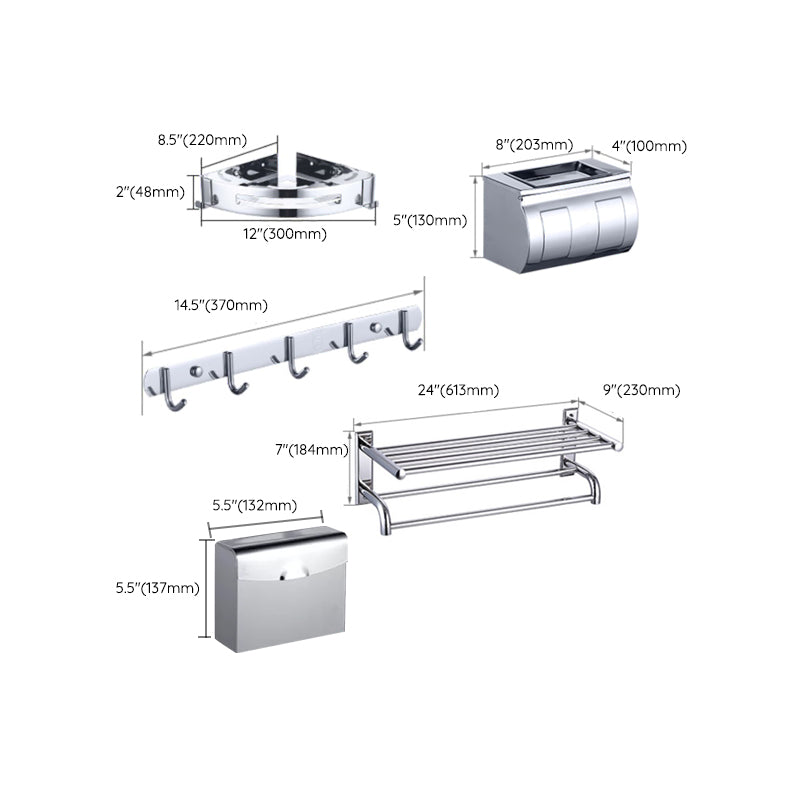 8.5"(220mm)
2"(48mm)
12"(300mm)

8"(203mm)
4"(100mm)
5"(130mm)

14.5"(370mm)

24"(613mm)
9"(230mm)
7"(184mm)

5.5"(132mm)
5.5"(137mm)