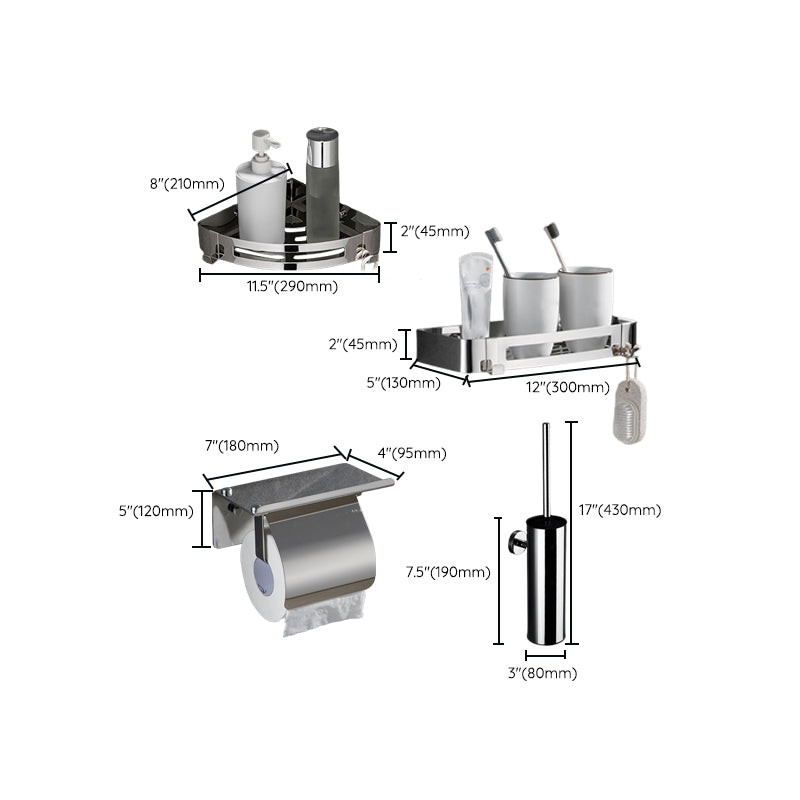 8"(210mm)
2"(45mm)
11.5"(290mm)
2"(45mm)
5"(130mm)
12"(300mm)
7"(180mm)
4"(95mm)
5"(120mm)
17"(430mm)
7.5"(190mm)
3"(80mm)