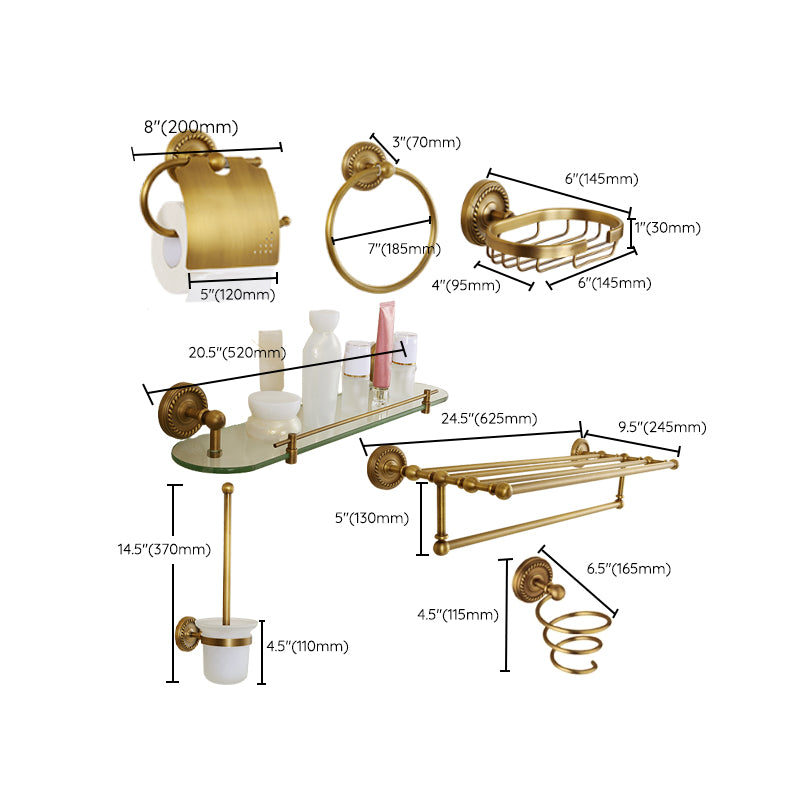 8"(200mm)
5"(120mm)
3"(70mm)
7"(185mm)
6"(145mm)
1"(30mm)
4"(95mm)
6"(145mm)
20.5"(520mm)
24.5"(625mm)
9.5"(245mm)
5"(130mm)
14.5"(370mm)
4.5"(110mm)
6.5"(165mm)
4.5"(115mm)