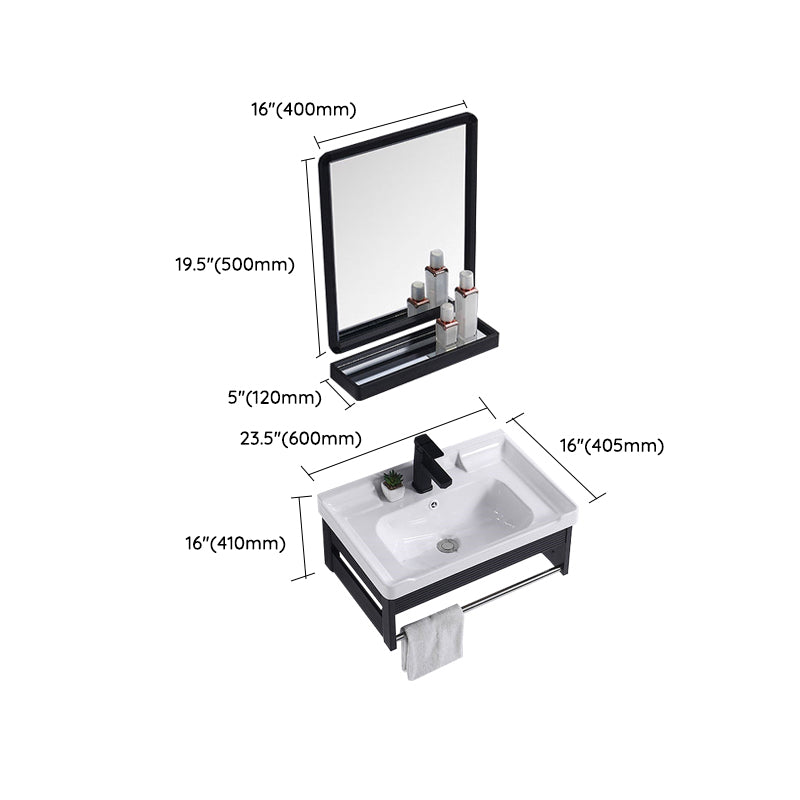 16"(400mm)

19.5"(500mm)

5"(120mm)

23.5"(600mm)

16"(405mm)

16"(410mm)