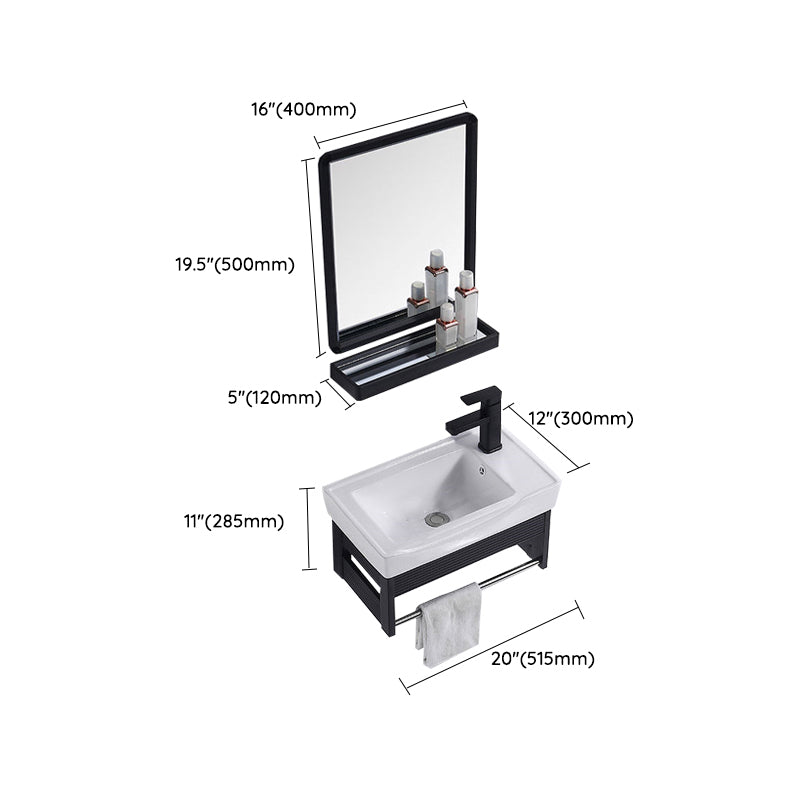 16"(400mm)

19.5"(500mm)

5"(120mm)

12"(300mm)

11"(285mm)

20"(515mm)