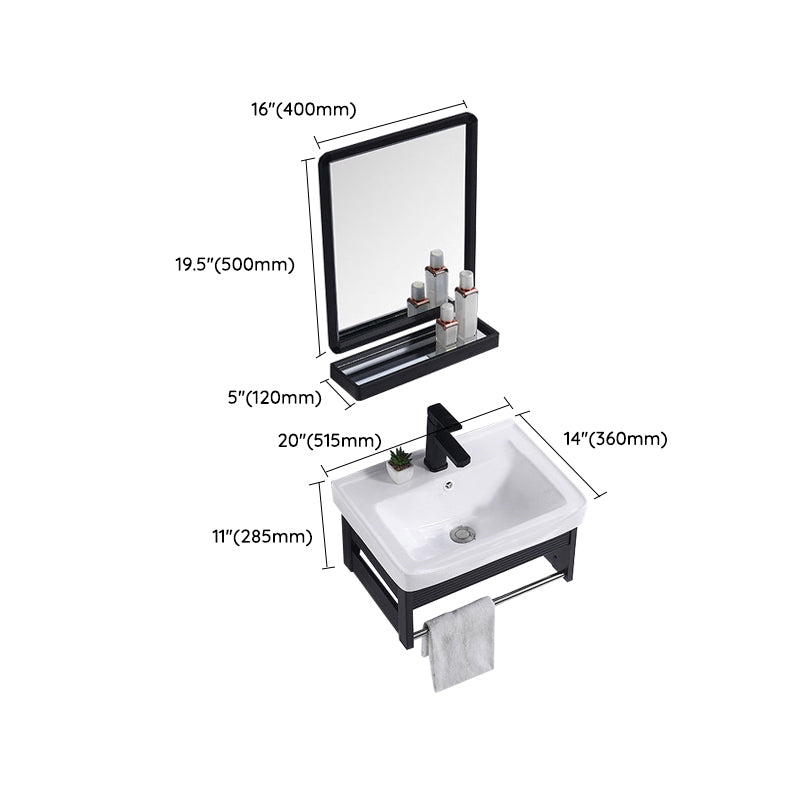 16"(400mm)

19.5"(500mm)

5"(120mm)

20"(515mm)

14"(360mm)

11"(285mm)