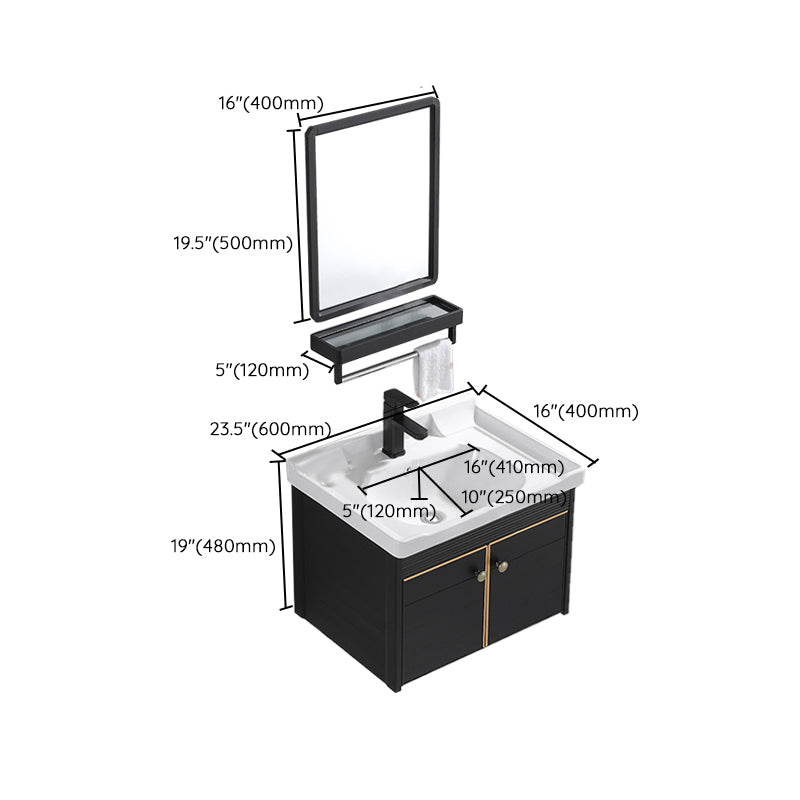 16"(400mm)

19.5"(500mm)

5"(120mm)

23.5"(600mm)

16"(400mm)

16"(410mm)

10"(250mm)

5"(120mm)

19"(480mm)