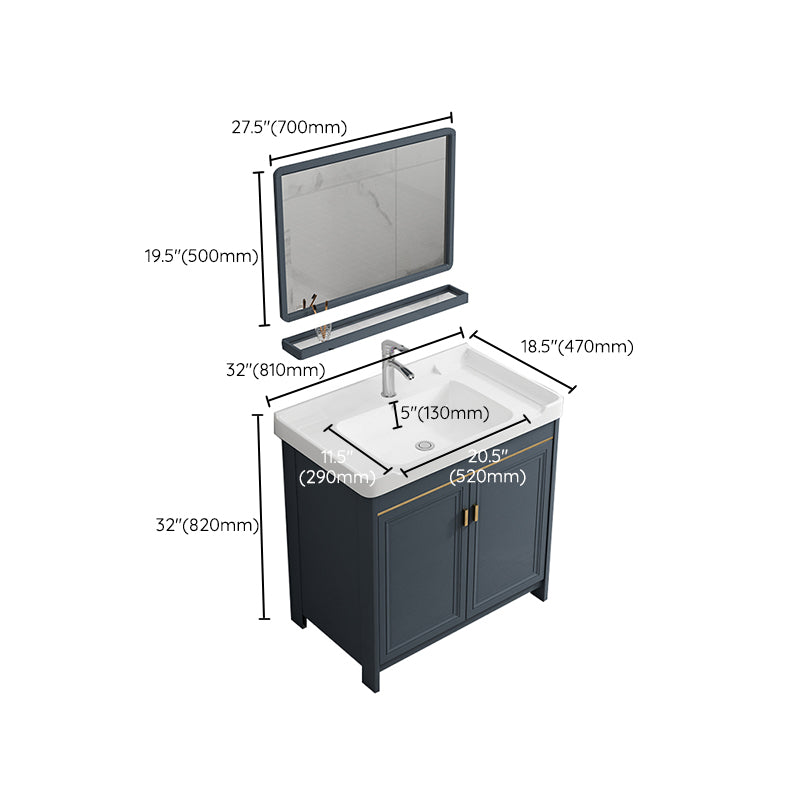 27.5"(700mm)

19.5"(500mm)

32"(810mm)

18.5"(470mm)

5"(130mm)

11.5"
(290mm)

20.5"
(520mm)

32"(820mm)