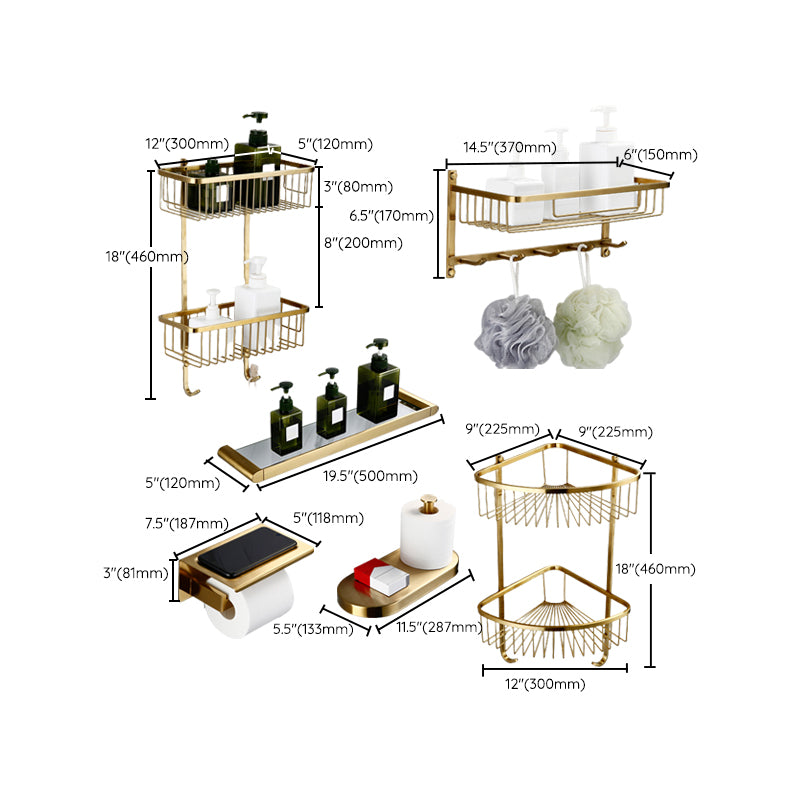 12"(300mm)
5"(120mm)
3"(80mm)
8"(200mm)
18"(460mm)
14.5"(370mm)
6"(150mm)
6.5"(170mm)
5"(120mm)
19.5"(500mm)
9"(225mm)
9"(225mm)
18"(460mm)
12"(300mm)
7.5"(187mm)
5"(118mm)
3"(81mm)
5.5"(133mm)
11.5"(287mm)