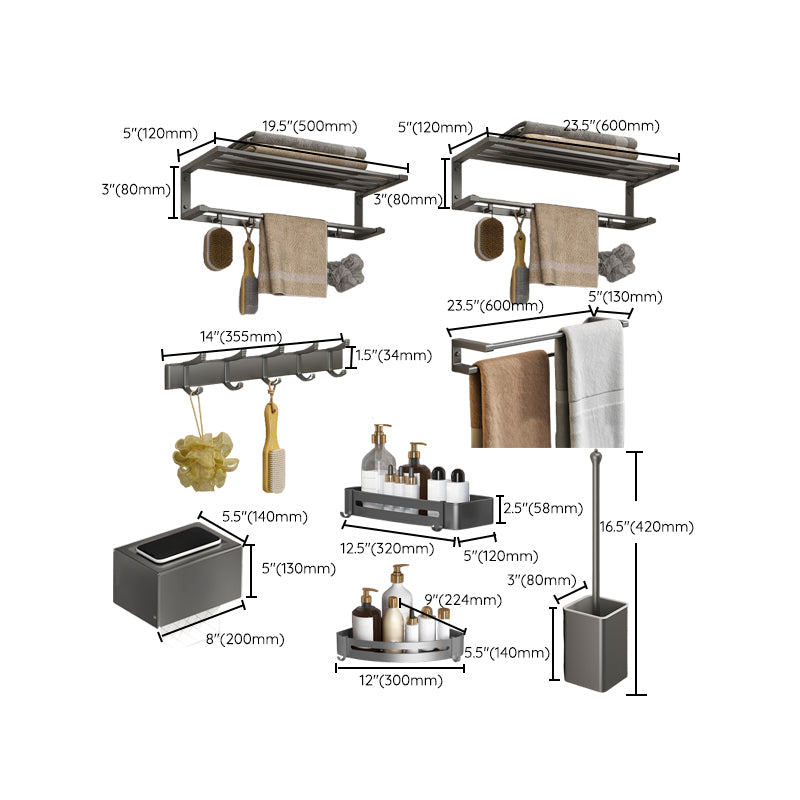 5"(120mm)
19.5"(500mm)
3"(80mm)

5"(120mm)
23.5"(600mm)
3"(80mm)

14"(355mm)
1.5"(34mm)

23.5"(600mm)
5"(130mm)

5.5"(140mm)
5"(130mm)
8"(200mm)

2.5"(58mm)
12.5"(320mm)
5"(120mm)

9"(224mm)
5.5"(140mm)
12"(300mm)

16.5"(420mm)
3"(80mm)