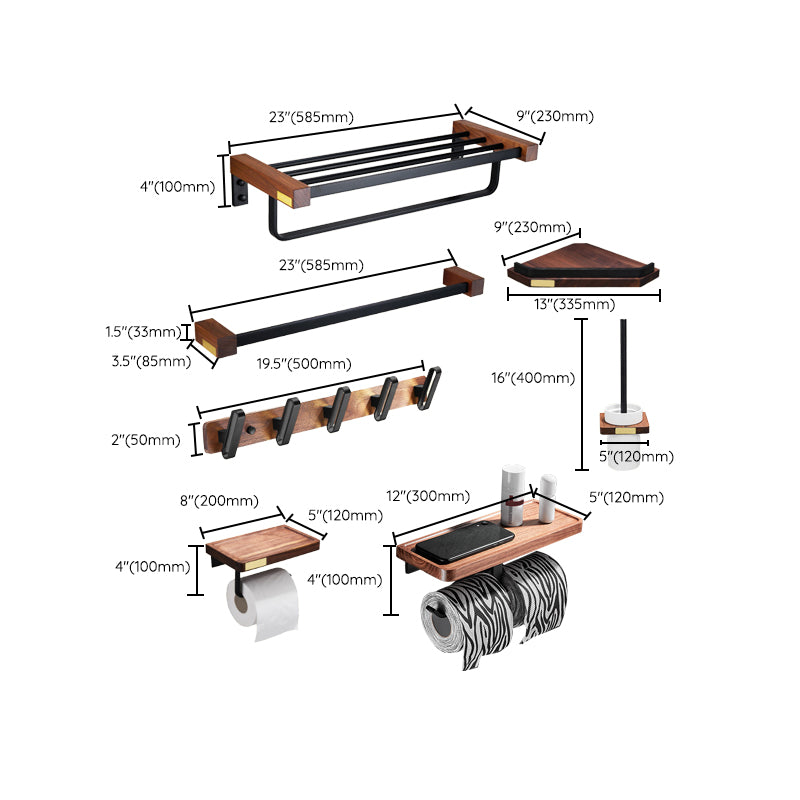 23"(585mm)
9"(230mm)
4"(100mm)
9"(230mm)
23"(585mm)
13"(335mm)
1.5"(33mm)
3.5"(85mm)
19.5"(500mm)
16"(400mm)
2"(50mm)
5"(120mm)
8"(200mm)
5"(120mm)
12"(300mm)
5"(120mm)
4"(100mm)
4"(100mm)