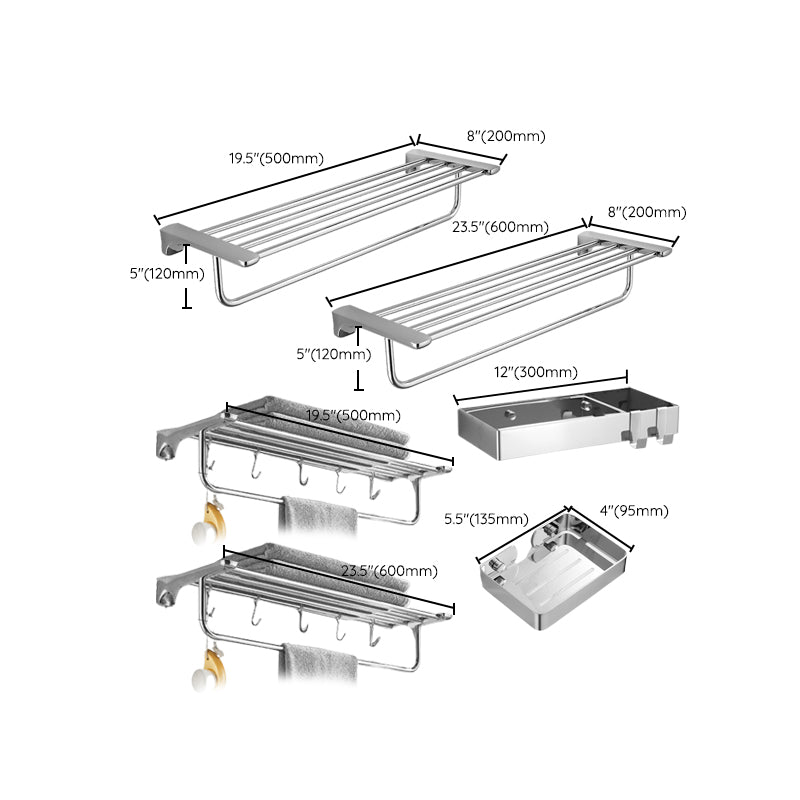 19.5"(500mm)

8"(200mm)

5"(120mm)

23.5"(600mm)

8"(200mm)

5"(120mm)

12"(300mm)

19.5"(500mm)

5.5"(135mm)

4"(95mm)

23.5"(600mm)