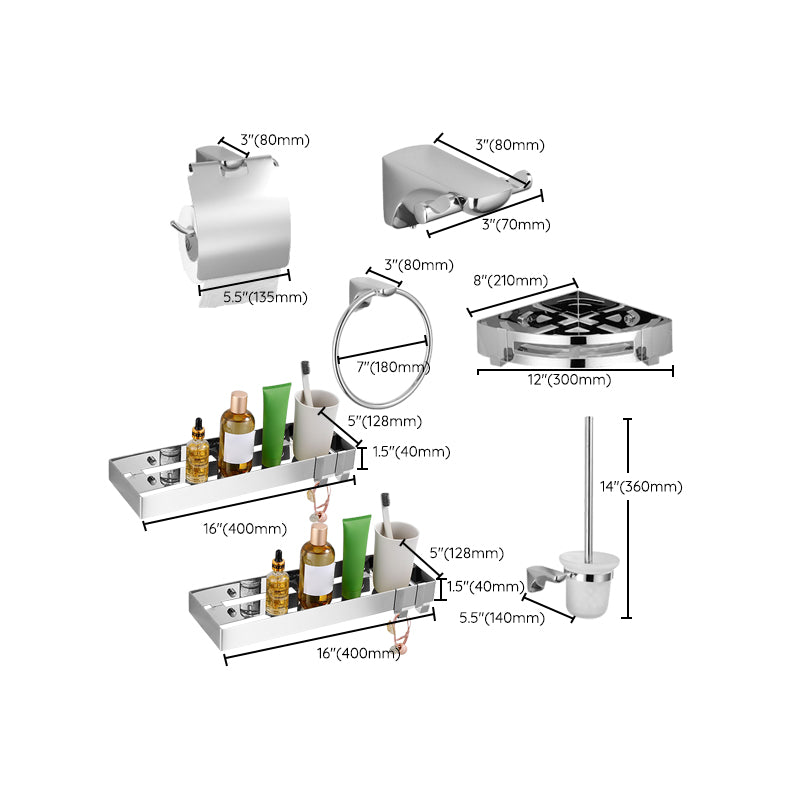 3"(80mm)

5.5"(135mm)

3"(80mm)

3"(70mm)

3"(80mm)

7"(180mm)

8"(210mm)

12"(300mm)

5"(128mm)

1.5"(40mm)

16"(400mm)

5"(128mm)

1.5"(40mm)

16"(400mm)

14"(360mm)

5.5"(140mm)