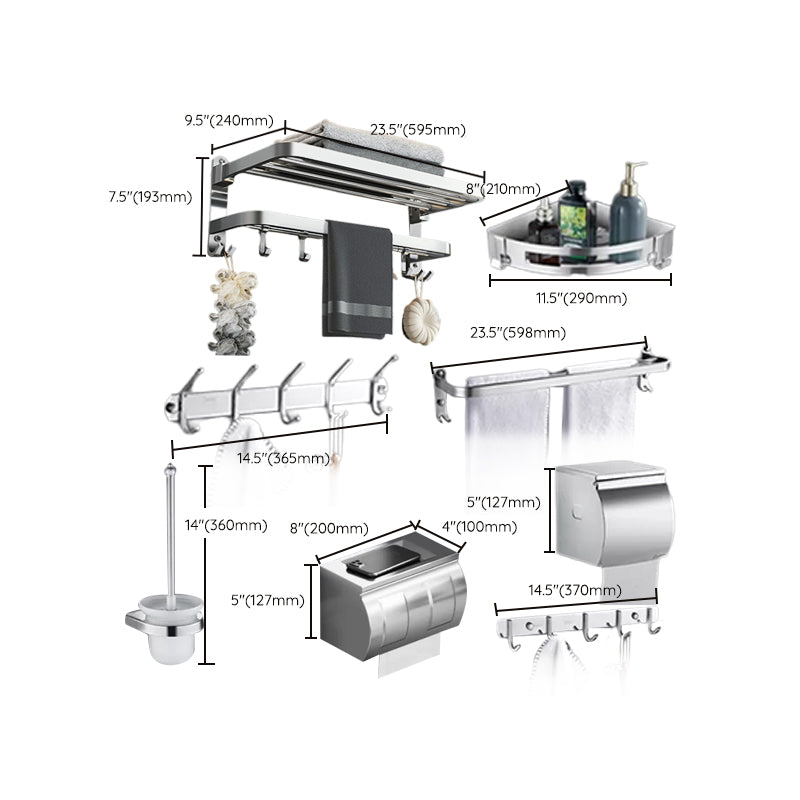 9.5"(240mm)
23.5"(595mm)
7.5"(193mm)
8"(210mm)
11.5"(290mm)
23.5"(598mm)
14.5"(365mm)
14"(360mm)
8"(200mm)
4"(100mm)
5"(127mm)
5"(127mm)
14.5"(370mm)