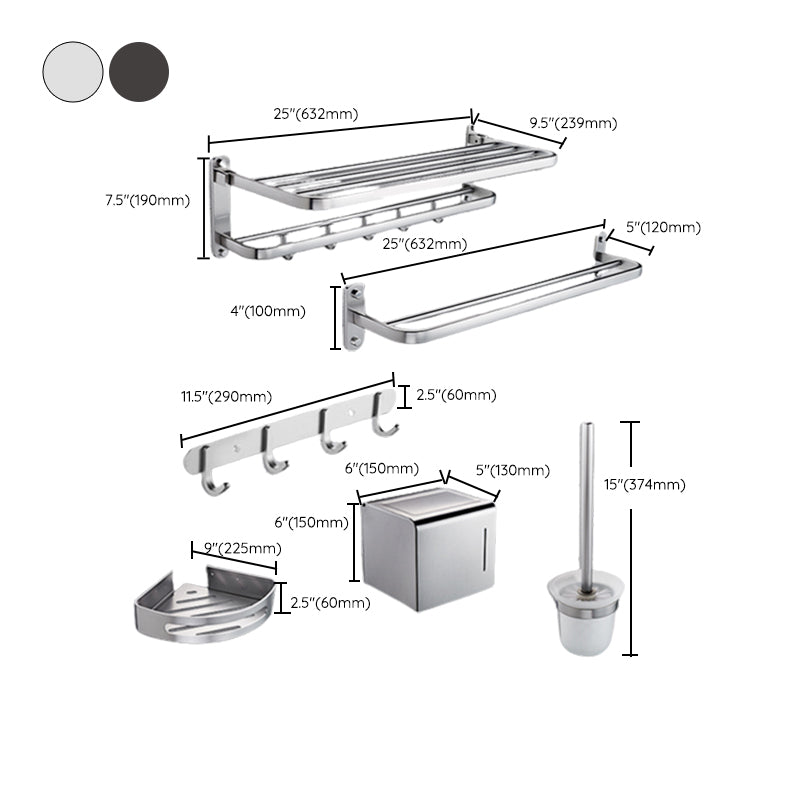 25"(632mm)
9.5"(239mm)
7.5"(190mm)
25"(632mm)
5"(120mm)
4"(100mm)
11.5"(290mm)
2.5"(60mm)
6"(150mm)
5"(130mm)
15"(374mm)
6"(150mm)
9"(225mm)
2.5"(60mm)