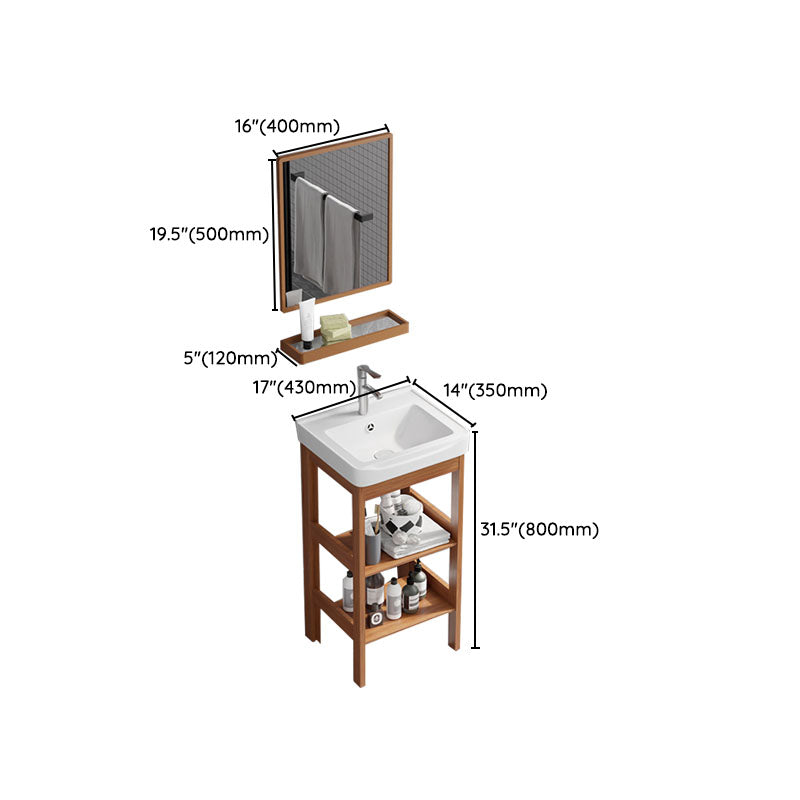 16"(400mm)

19.5"(500mm)

5"(120mm)

17"(430mm)

14"(350mm)

31.5"(800mm)