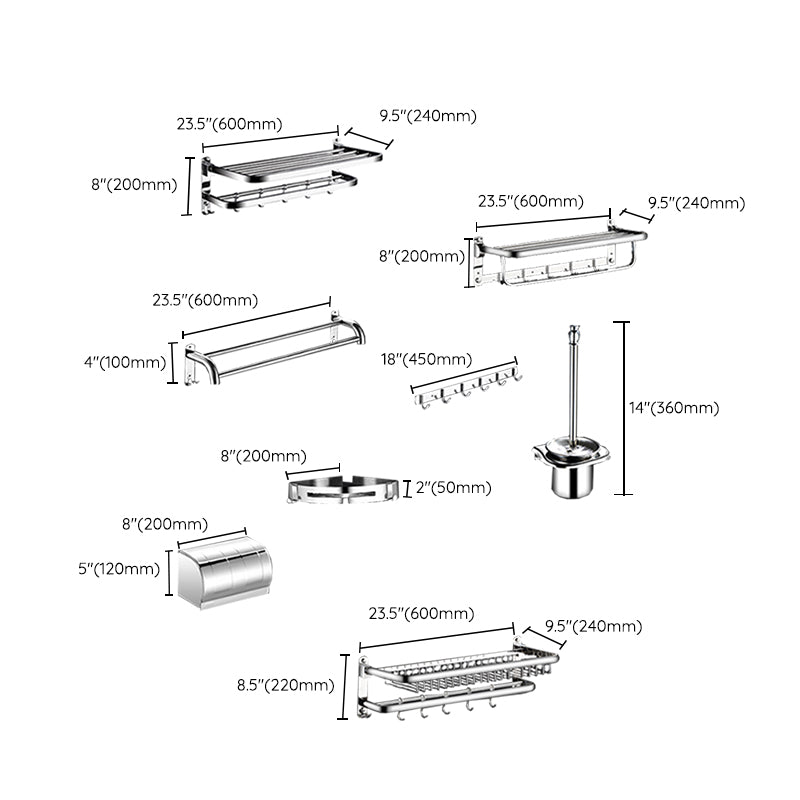 23.5"(600mm)
9.5"(240mm)
8"(200mm)

23.5"(600mm)
9.5"(240mm)
8"(200mm)

23.5"(600mm)
4"(100mm)

18"(450mm)

14"(360mm)

8"(200mm)
2"(50mm)

8"(200mm)
5"(120mm)

23.5"(600mm)
9.5"(240mm)
8.5"(220mm)