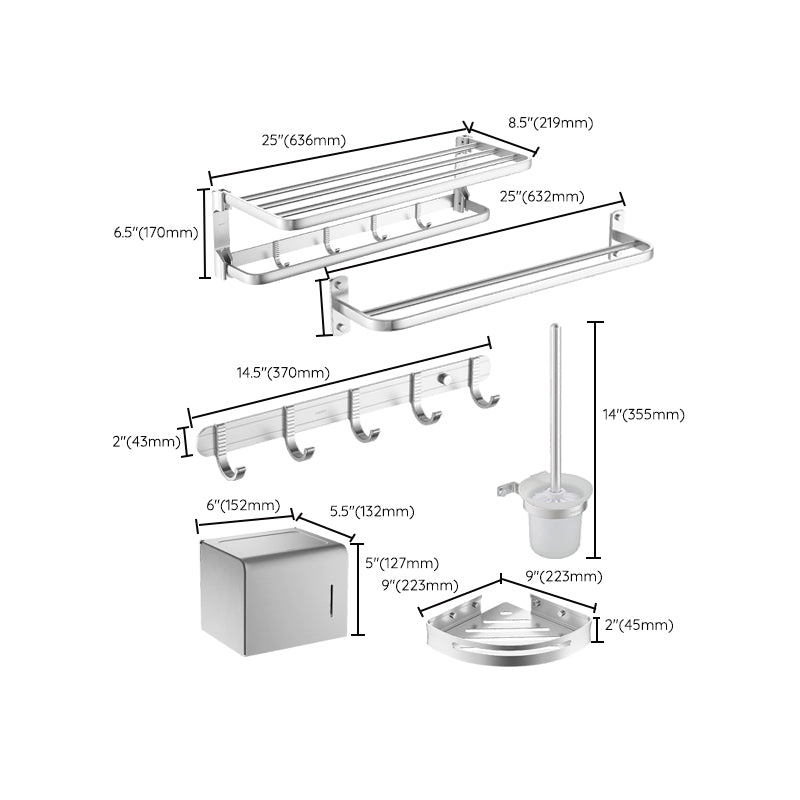 25"(636mm)
8.5"(219mm)
6.5"(170mm)
25"(632mm)
14.5"(370mm)
2"(43mm)
14"(355mm)
6"(152mm)
5.5"(132mm)
5"(127mm)
9"(223mm)
9"(223mm)
2"(45mm)