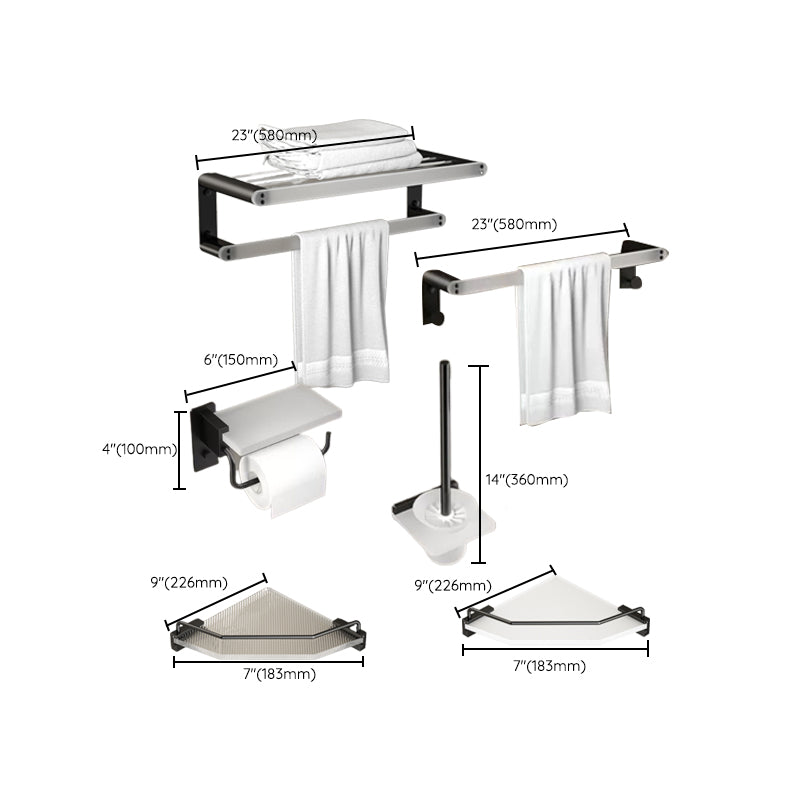 23"(580mm)

23"(580mm)

6"(150mm)

4"(100mm)

14"(360mm)

9"(226mm)

9"(226mm)

7"(183mm)

7"(183mm)