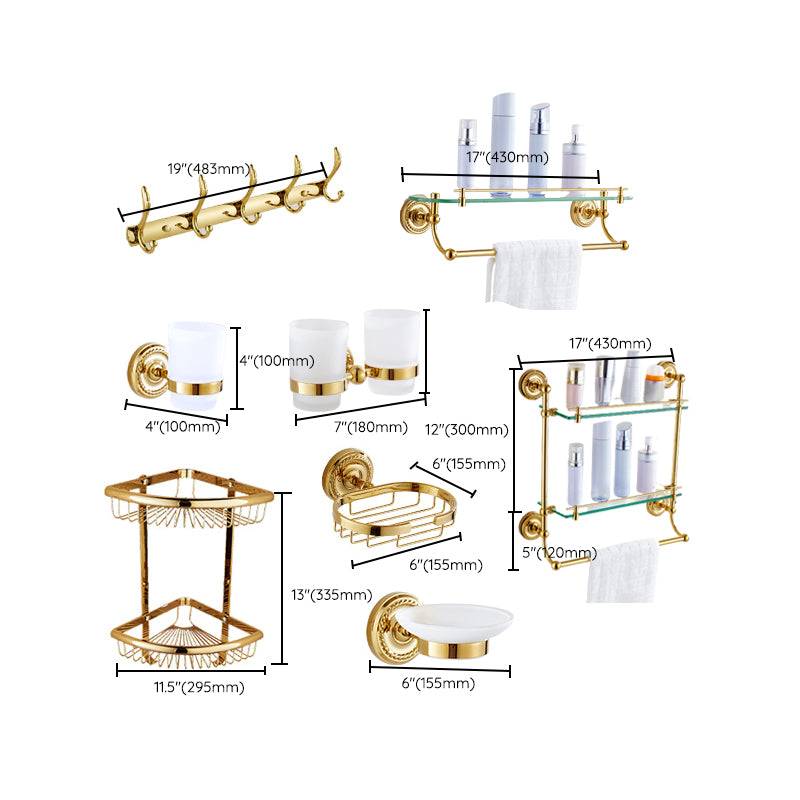 19"(483mm)

17"(430mm)

4"(100mm)

4"(100mm)

7"(180mm)

17"(430mm)

12"(300mm)

6"(155mm)

6"(155mm)

5"(120mm)

13"(335mm)

11.5"(295mm)

6"(155mm)