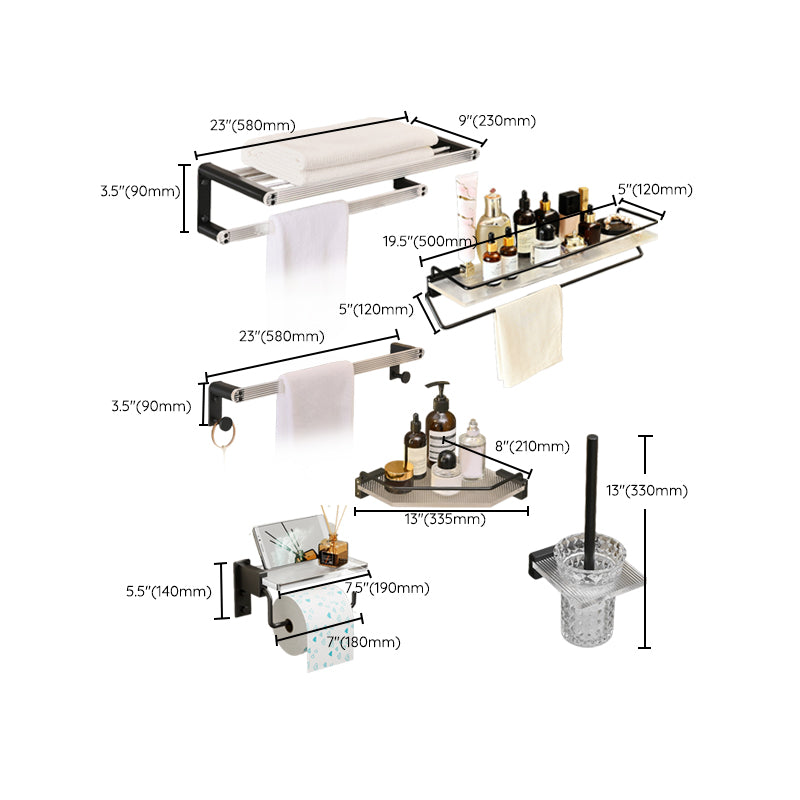 23"(580mm)
9"(230mm)
3.5"(90mm)
5"(120mm)
19.5"(500mm)
5"(120mm)
23"(580mm)
3.5"(90mm)
8"(210mm)
13"(335mm)
13"(330mm)
5.5"(140mm)
7.5"(190mm)
7"(180mm)