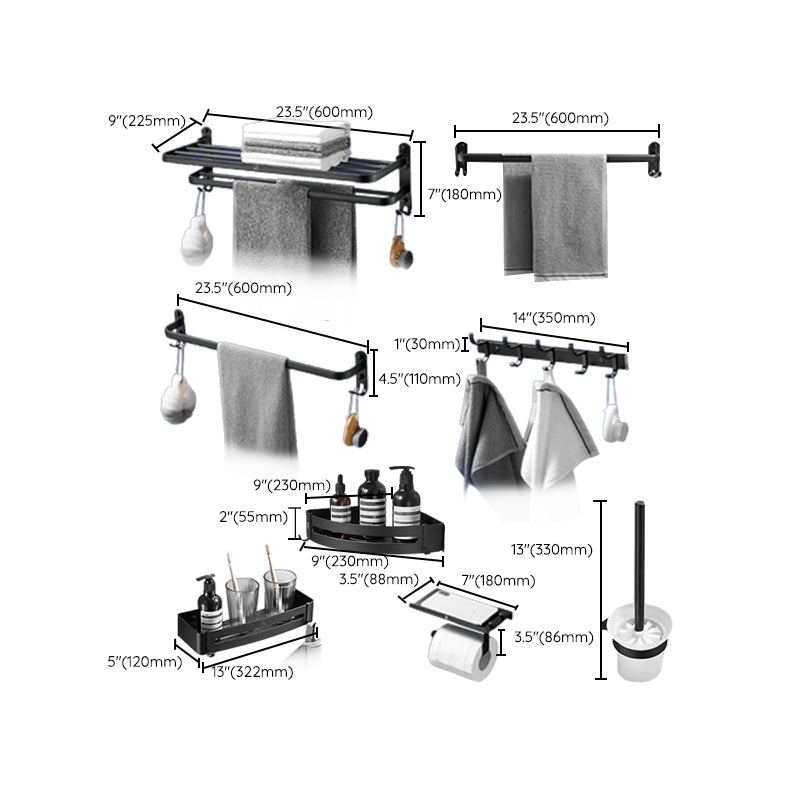 9"(225mm)
23.5"(600mm)
7"(180mm)
23.5"(600mm)
23.5"(600mm)
4.5"(110mm)
14"(350mm)
1"(30mm)
9"(230mm)
2"(55mm)
9"(230mm)
13"(330mm)
3.5"(88mm)
7"(180mm)
3.5"(86mm)
5"(120mm)
13"(322mm)