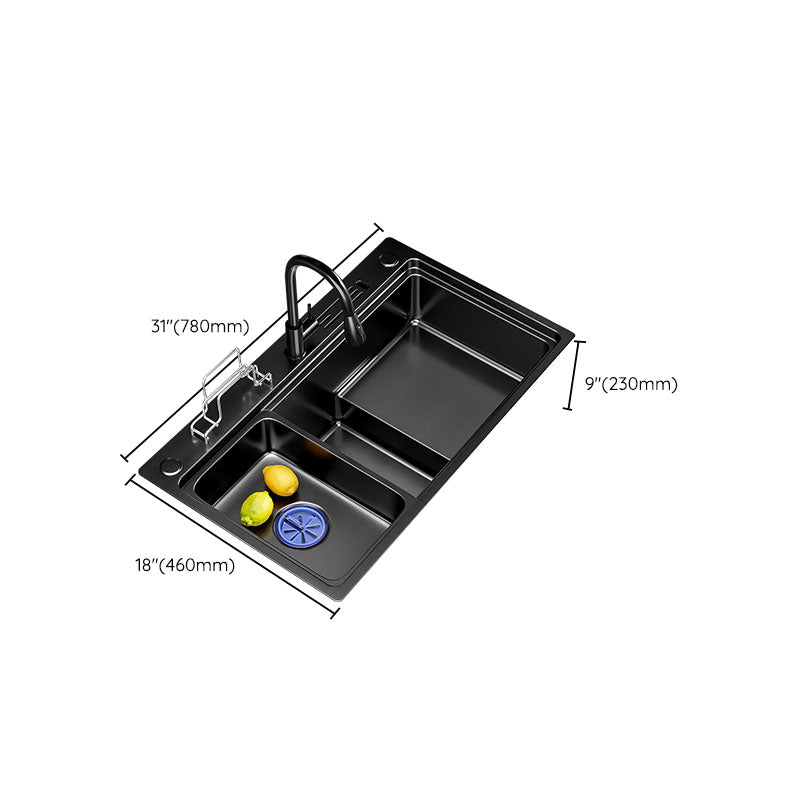 31"(780mm)

9"(230mm)

18"(460mm)